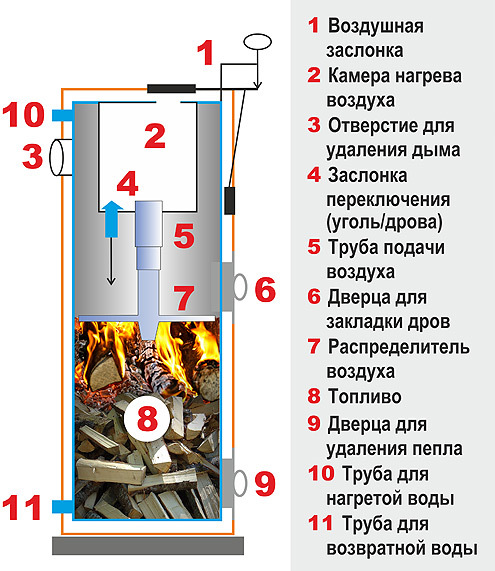 1
10
2
3
4
5
6
7
8
9
11

1 Воздушная заслонка
2 Камера нагрева воздуха
3 Отверстие для удаления дыма
4 Заслонка переключения (уголь/дрова)
5 Труба подачи воздуха
6 Дверца для закладки дров
7 Распределитель воздуха
8 Топливо
9 Дверца для удаления пепла
10 Труба для нагретой воды
11 Труба для возвратной воды