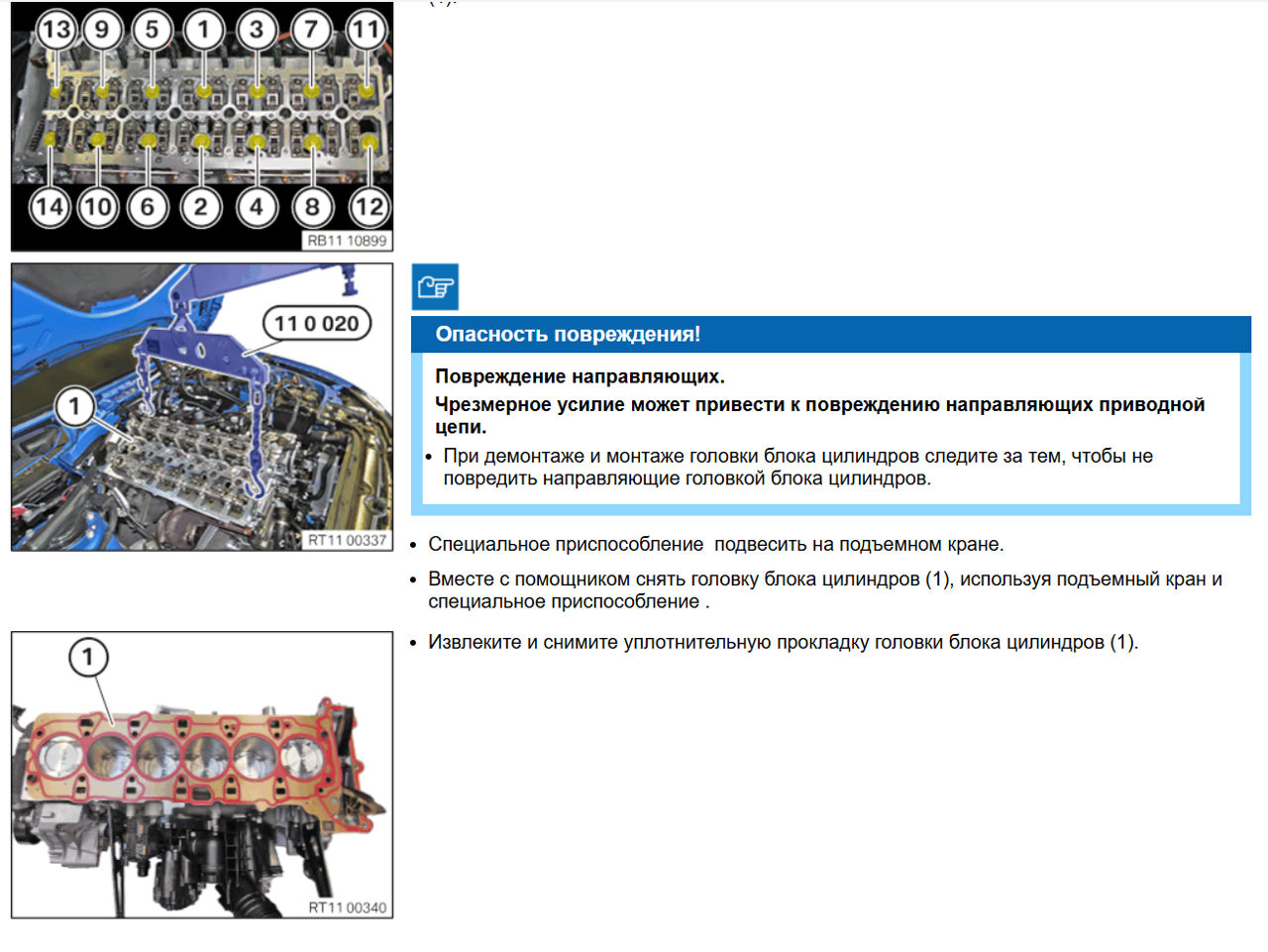 13 9 5 1 3 7 11
14 10 6 2 4 8 12
RB11 10899

11 0 020
1
RT11 00337

Опасность повреждения!

Повреждение направляющих.

Чрезмерное усилие может привести к повреждению направляющих приводной цепи.

• При демонтаже и монтаже головки блока цилиндров следите за тем, чтобы не повредить направляющие головкой блока цилиндров.

• Специальное приспособление подвесить на подъемном кране.

• Вместе с помощником снять головку блока цилиндров (1), используя подъемный кран и специальное приспособление .

1
RT11 00340

• Извлеките и снимите уплотнительную прокладку головки блока цилиндров (1).