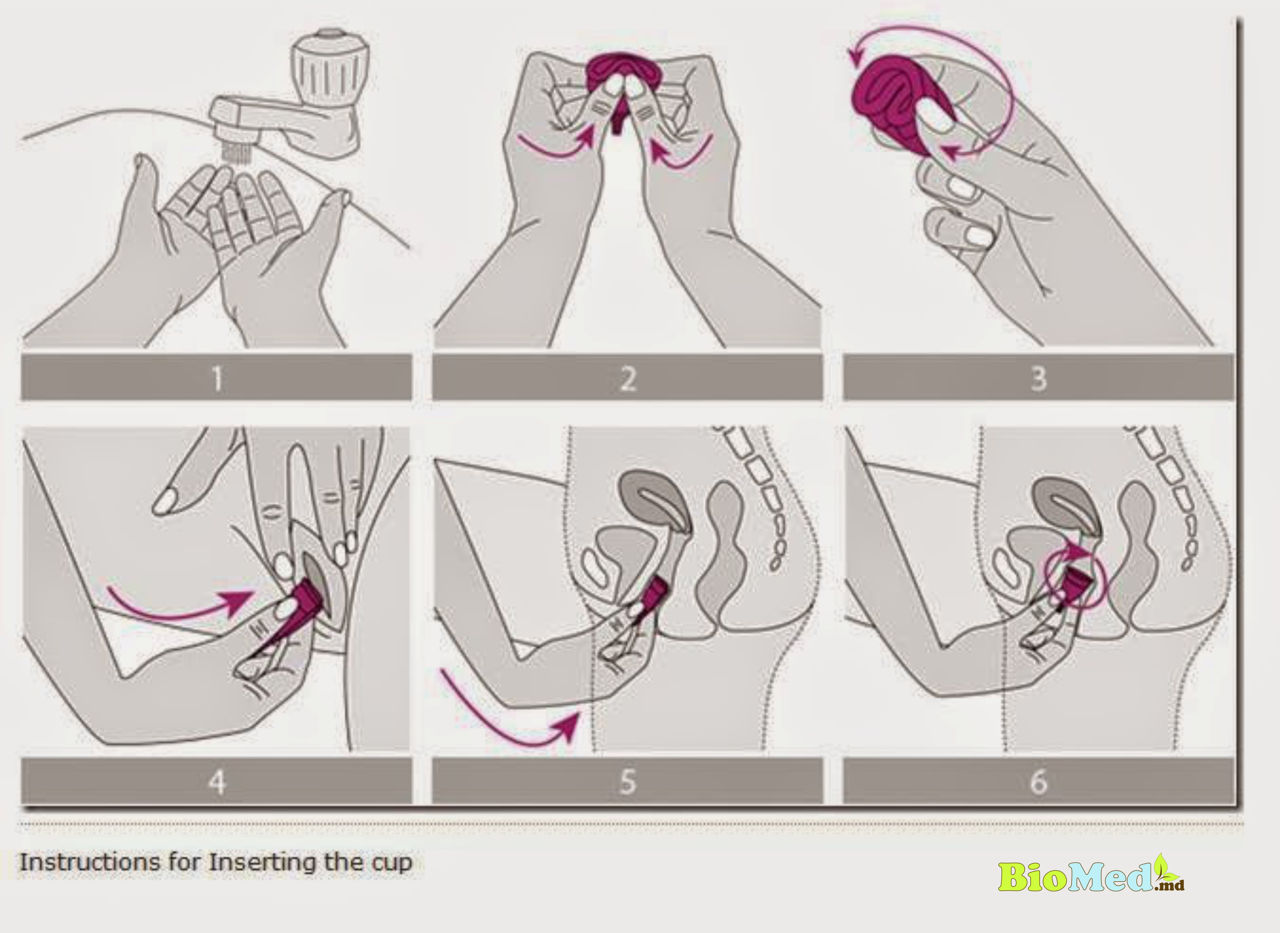 1

2

3

4

5

6

Instructions for Inserting the cup

BioMed.md