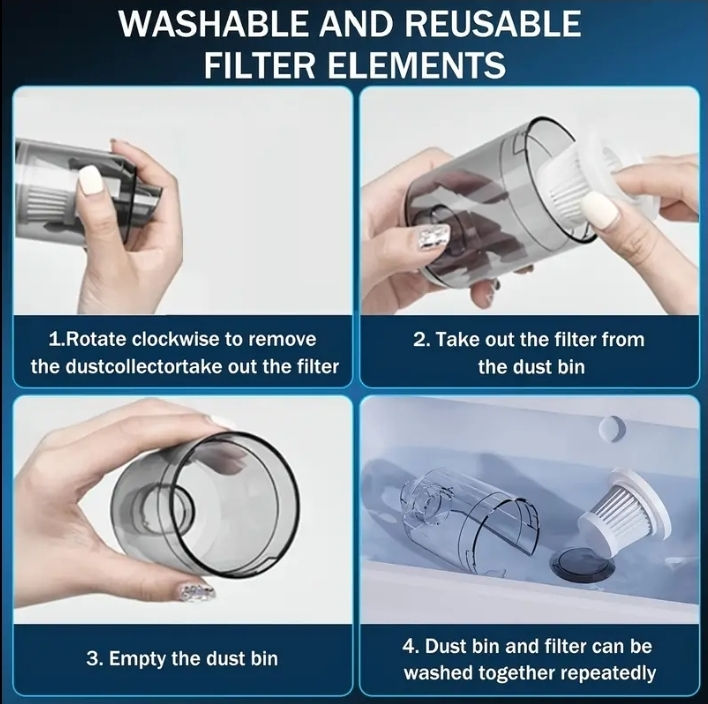 WASHABLE AND REUSABLE FILTER ELEMENTS

1.Rotate clockwise to remove the dustcollectortake out the filter

2. Take out the filter from the dust bin

3. Empty the dust bin

4. Dust bin and filter can be washed together repeatedly