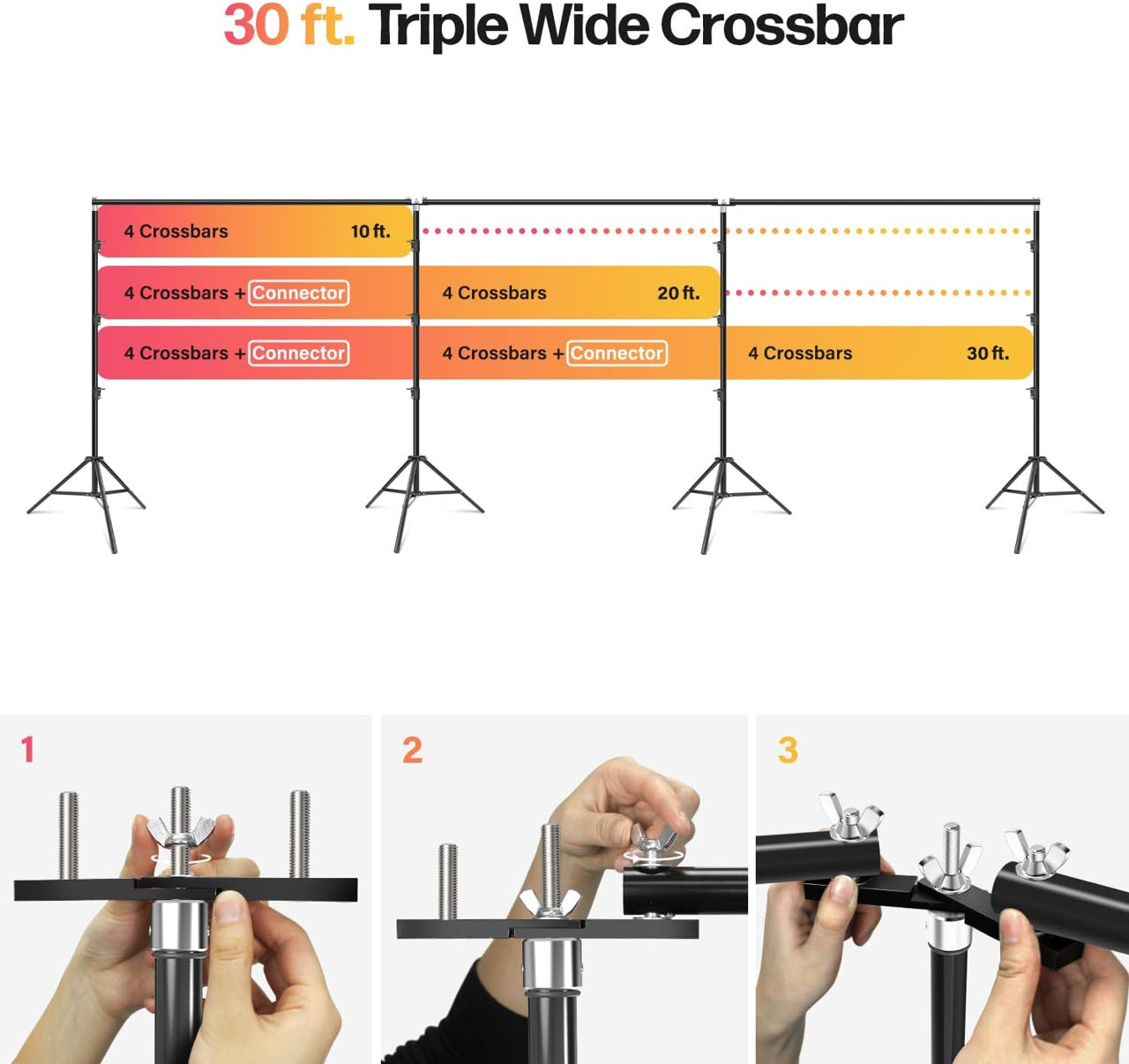 30 ft. Triple Wide Crossbar

4 Crossbars 10 ft.

4 Crossbars + Connector 4 Crossbars 20 ft.

4 Crossbars + Connector 4 Crossbars + Connector 4 Crossbars 30 ft.

1

2

3