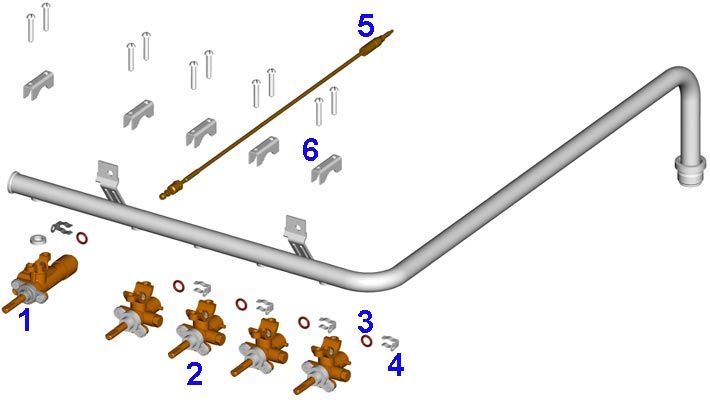 5
6
1
2
3
4