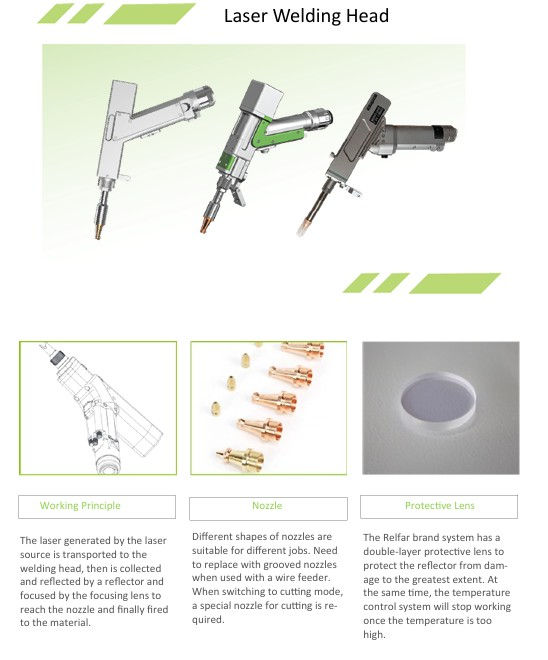 Laser Welding Head

Working Principle

The laser generated by the laser source is transported to the welding head, then is collected and reflected by a reflector and focused by the focusing lens to reach the nozzle and finally fired to the material.

Nozzle

Different shapes of nozzles are suitable for different jobs. Need to replace with grooved nozzles when used with a wire feeder. When switching to cutting mode, a special nozzle for cutting is required.

Protective Lens

The Relfar brand system has a double-layer protective lens to protect the reflector from damage to the greatest extent. At the same time, the temperature control system will stop working once the temperature is too high.