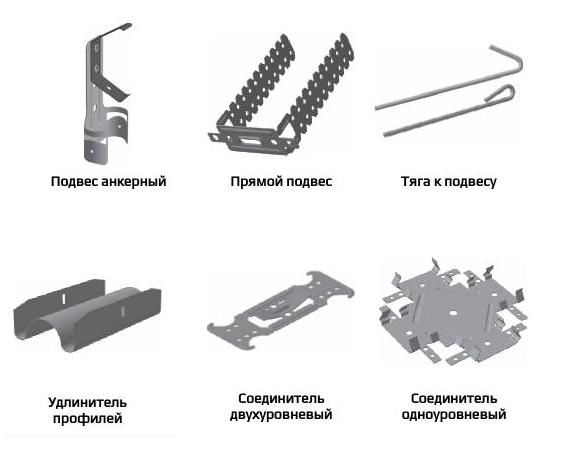 Подвес анкерный

Прямой подвес

Тяга к подвесу

Удлинитель профилей

Соединитель двухуровневый

Соединитель одноуровневый