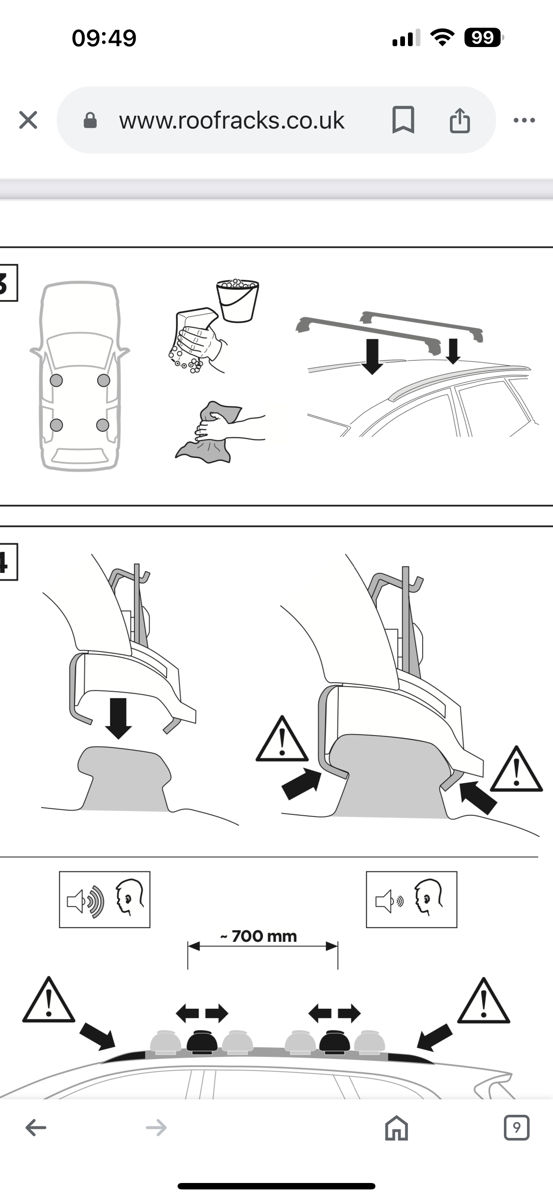 09:49

99

www.roofracks.co.uk

3

4

~ 700 mm

9