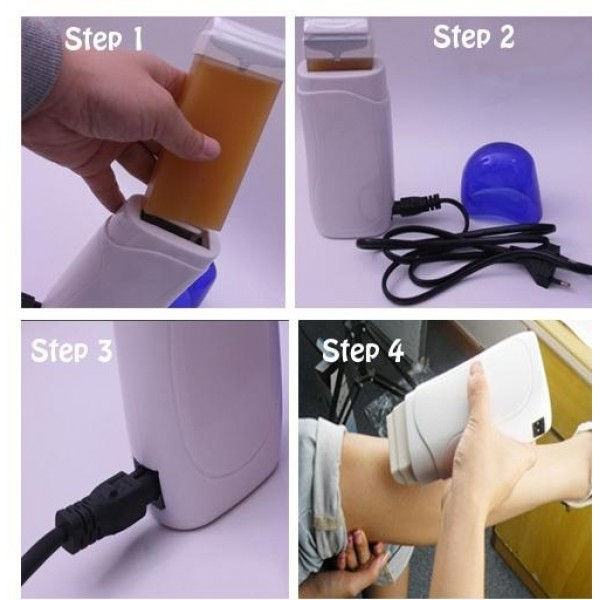 Step 1

Step 2

Step 3

Step 4