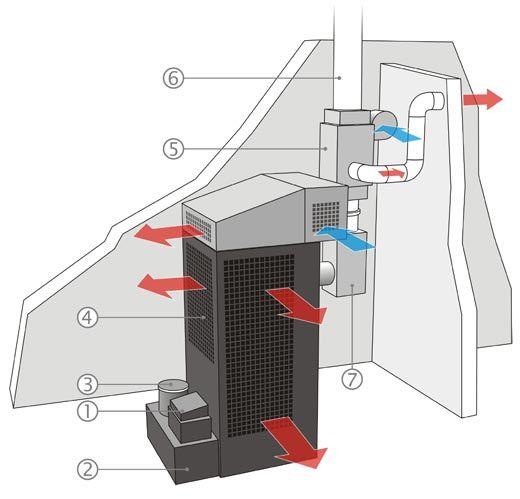 ⑥
⑤
④
③
①
②
⑦