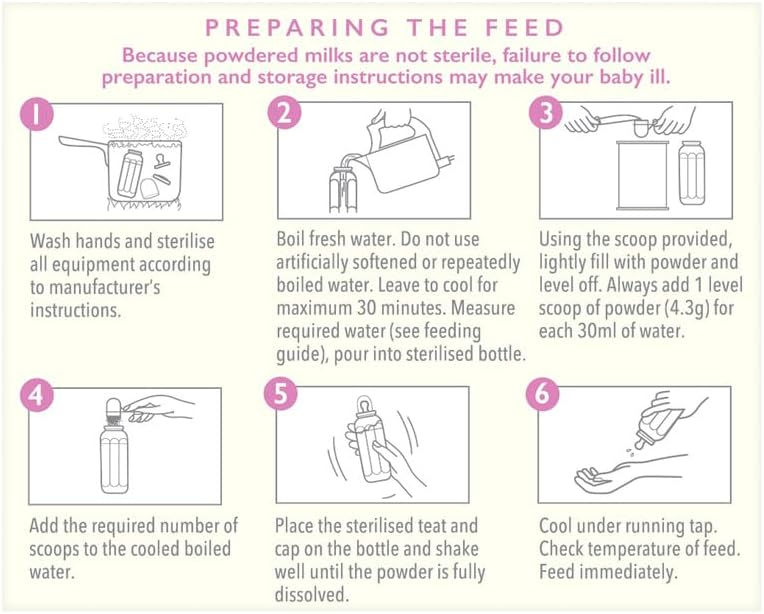 PREPARING THE FEED

Because powdered milks are not sterile, failure to follow preparation and storage instructions may make your baby ill.

1

Wash hands and sterilise all equipment according to manufacturer's instructions.

2

Boil fresh water. Do not use artificially softened or repeatedly boiled water. Leave to cool for maximum 30 minutes. Measure required water (see feeding guide), pour into sterilised bottle.

3

Using the scoop provided, lightly fill with powder and level off. Always add 1 level scoop of powder (4.3g) for each 30ml of water.

4

Add the required number of scoops to the cooled boiled water.

5

Place the sterilised teat and cap on the bottle and shake well until the powder is fully dissolved.

6

Cool under running tap. Check temperature of feed. Feed immediately.