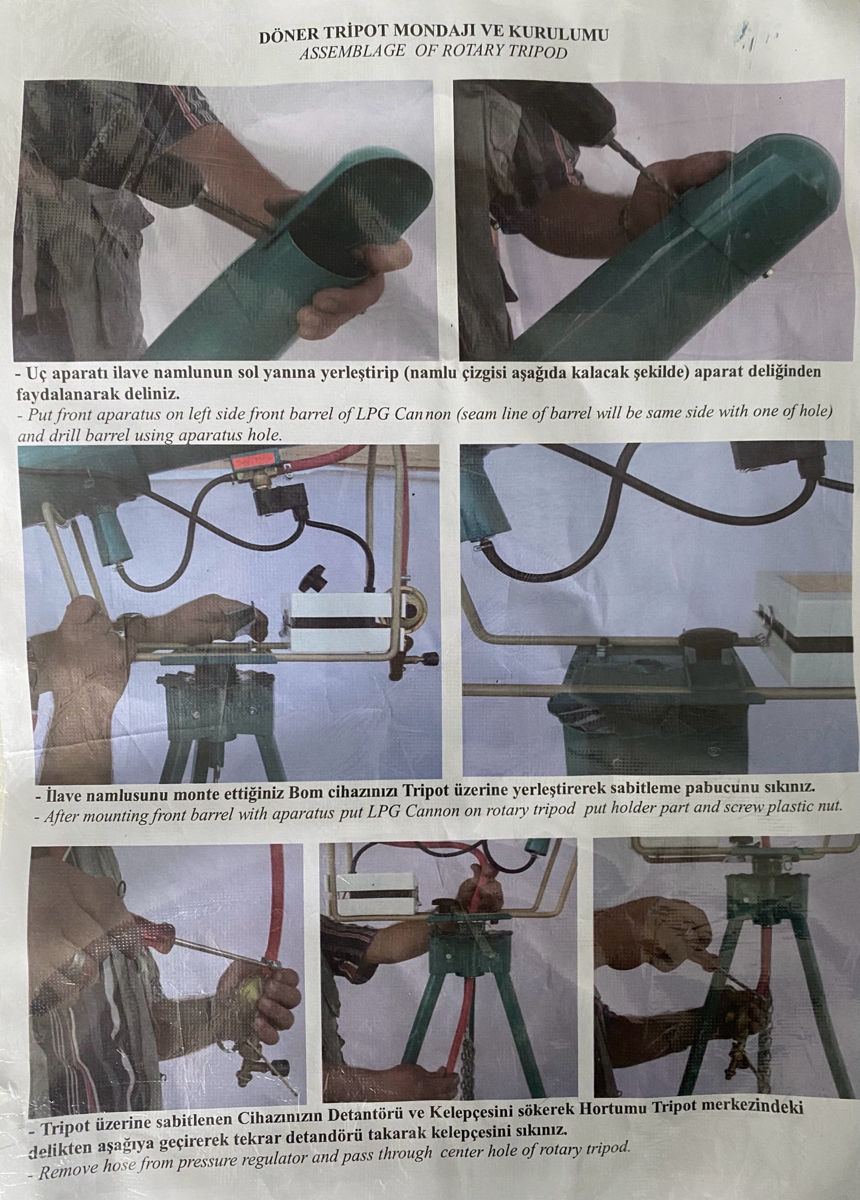 DÖNER TRİPOT MONDAJI VE KURULUMU
ASSEMBLAGE OF ROTARY TRIPOD

- Uç aparatı ilave namlunun sol yanına yerleştirip (namlu çizgisi aşağıda kalacak şekilde) aparat deliğinden faydalanarak deliniz.
- Put front aparatus on left side front barrel of LPG Cannon (seam line of barrel will be same side with one of hole) and drill barrel using aparatus hole.

- İlave namlusunu monte ettiğiniz Bom cihazınızı Tripot üzerine yerleştirerek sabitleme pabucunu sıkınız.
- After mounting front barrel with aparatus put LPG Cannon on rotary tripod put holder part and screw plastic nut.

- Tripot üzerine sabitlenen Cihazınızın Detantörü ve Kelepçesini sökerek Hortumu Tripot merkezindeki delikten aşağıya geçirerek tekrar detandörü takarak kelepçesini sıkınız.
- Remove hose from pressure regulator and pass through center hole of rotary tripod.