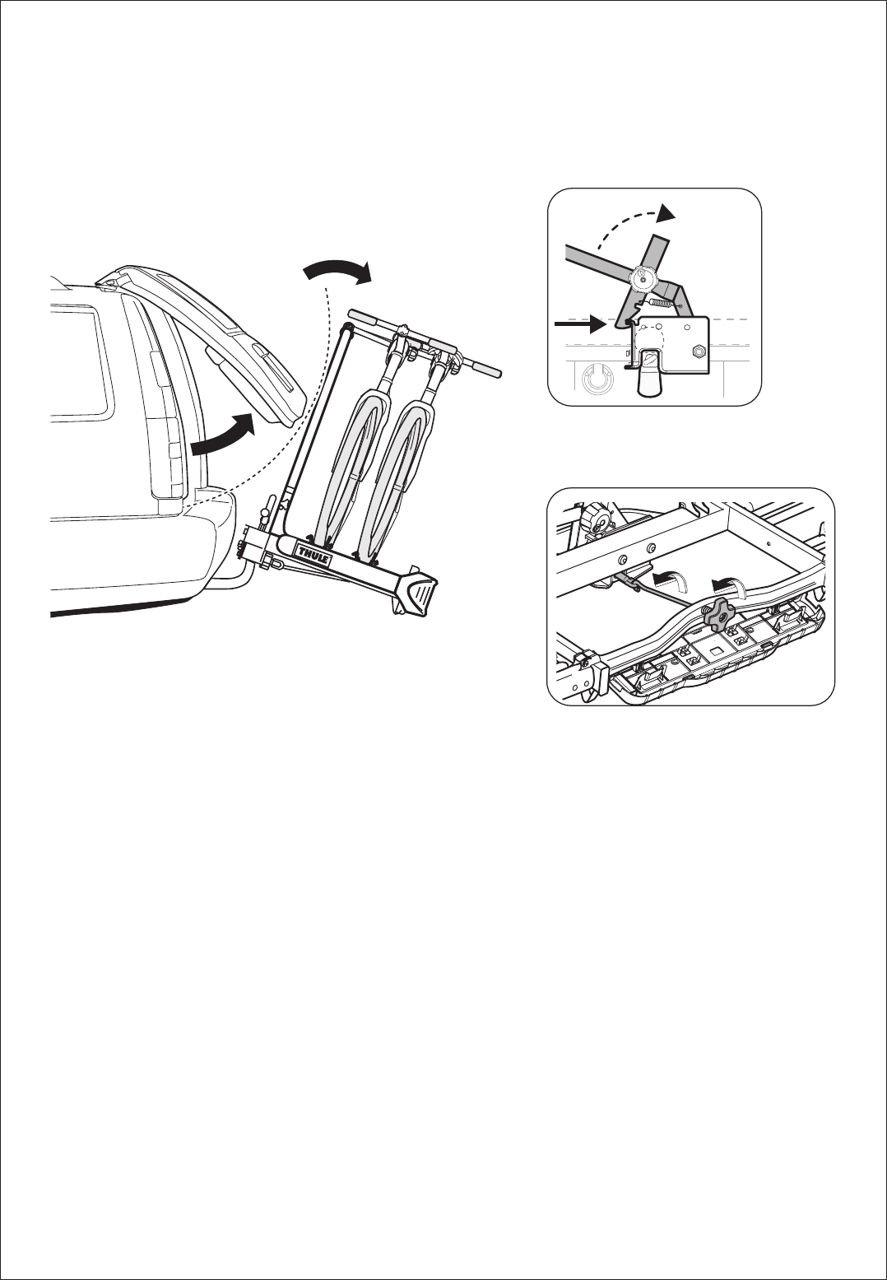 THULE