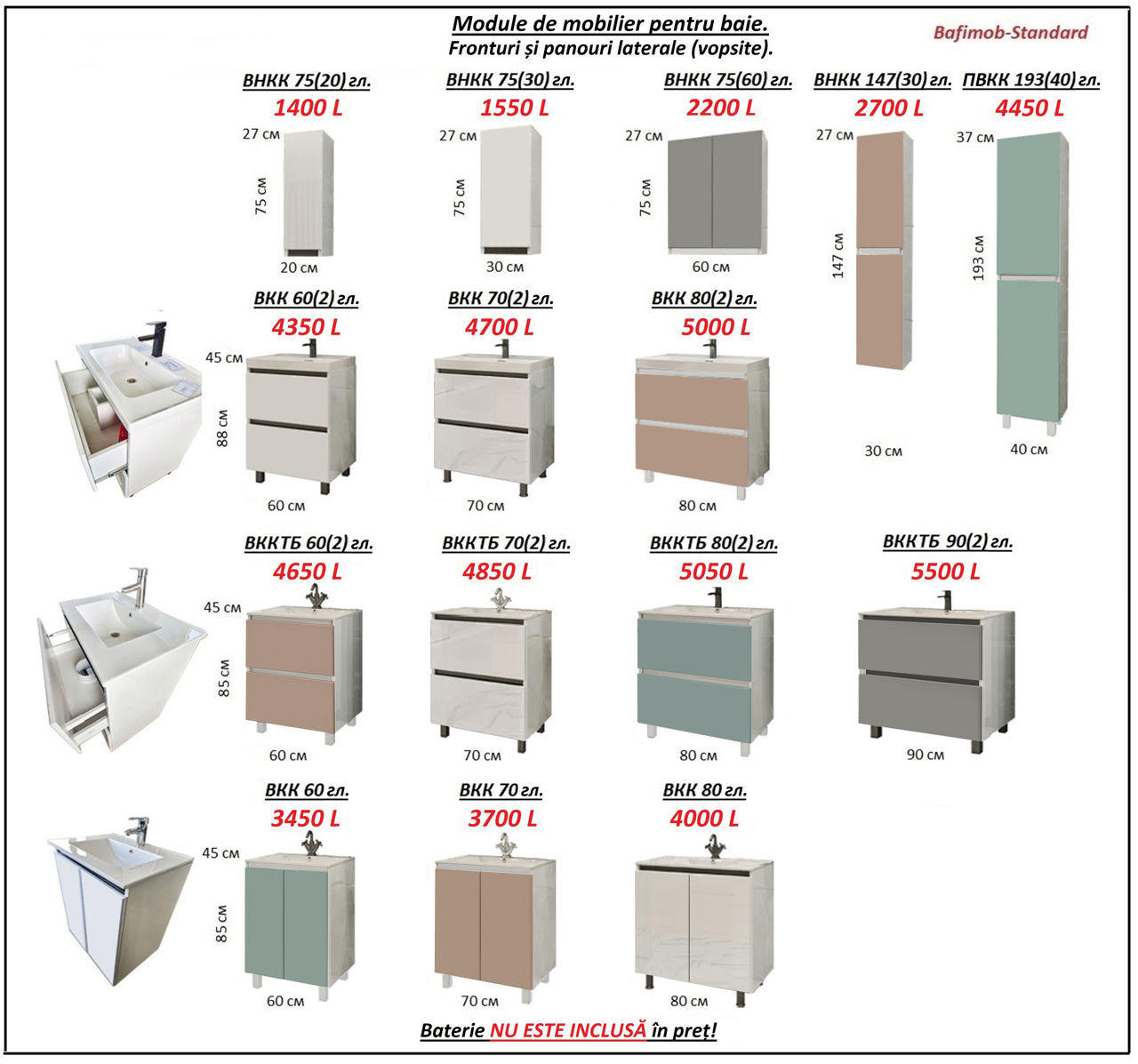 Module de mobilier pentru baie.
Fronturi și panouri laterale (vopsite).

Bafimob-Standard

ВНКК 75(20) гл.
1400 L
27 см
75 см
20 см

ВНКК 75(30) гл.
1550 L
27 см
75 см
30 см

ВНКК 75(60) гл.
2200 L
27 см
75 см
60 см

ВНКК 147(30) гл.
2700 L
27 см
147 см
30 см

ПВКК 193(40) гл.
4450 L
37 см
193 см
40 см

ВКК 60(2) гл.
4350 L
45 см
88 см
60 см

ВКК 70(2) гл.
4700 L
70 см

ВКК 80(2) гл.
5000 L
80 см

ВККТБ 60(2) гл.
4650 L
45 см
85 см
60 см

ВККТБ 70(2) гл.
4850 L
70 см

ВККТБ 80(2) гл.
5050 L
80 см

ВККТБ 90(2) гл.
5500 L
90 см

ВКК 60 гл.
3450 L
45 см
85 см
60 см

ВКК 70 гл.
3700 L
70 см

ВКК 80 гл.
4000 L
80 см

Baterie NU ESTE INCLUSĂ în preț!