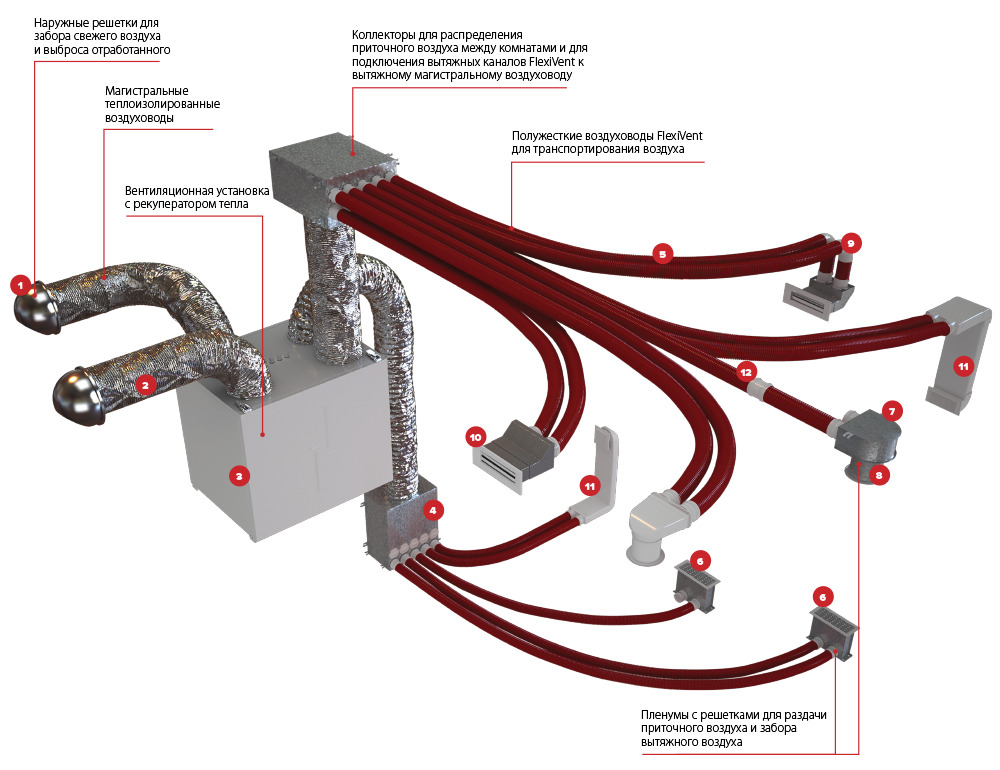 Наружные решетки для забора свежего воздуха и выброса отработанного

Магистральные теплоизолированные воздуховоды

Вентиляционная установка с рекуператором тепла

Коллекторы для распределения приточного воздуха между комнатами и для подключения вытяжных каналов FlexiVent к вытяжному магистральному воздуховоду

Полужесткие воздуховоды FlexiVent для транспортирования воздуха

1

2

3

4

5

9

11

12

7

8

10

11

6

6

Пленумы с решетками для раздачи приточного воздуха и забора вытяжного воздуха