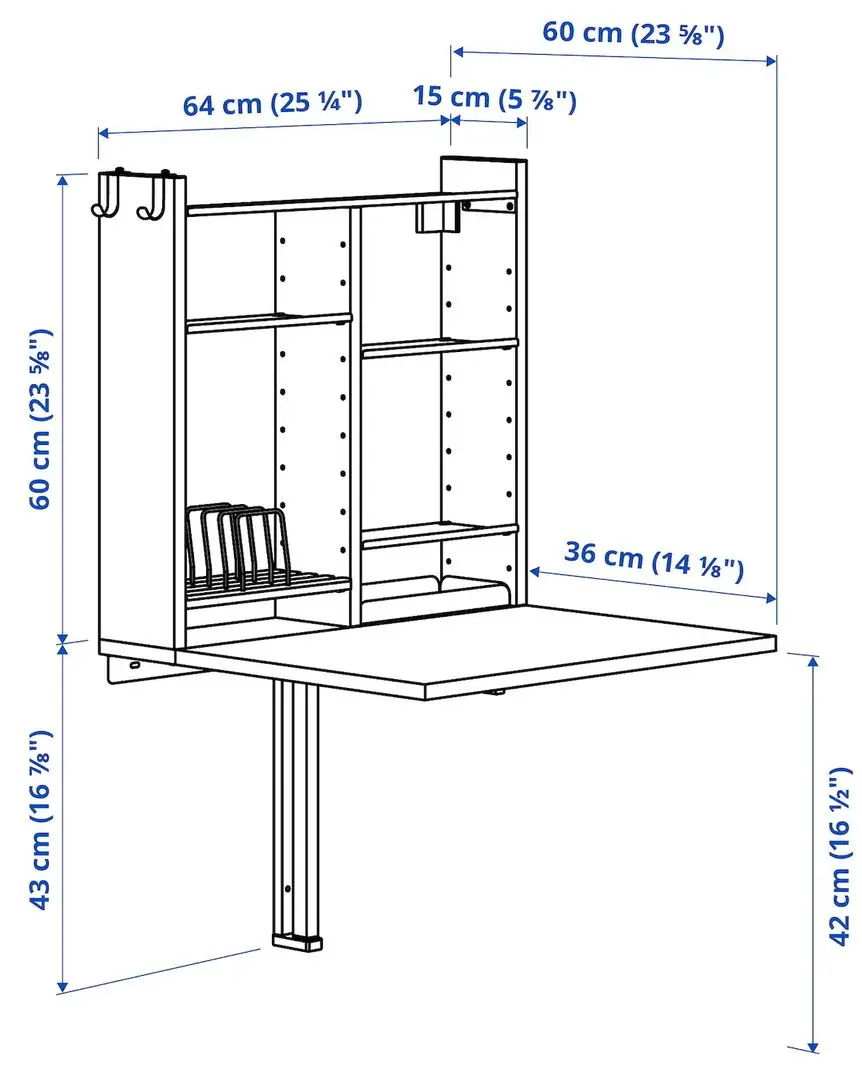 60 cm (23 ⅝")

64 cm (25 ¼")

15 cm (5 ⅞")

60 cm (23 ⅝")

36 cm (14 ⅛")

43 cm (16 ⅞")

42 cm (16 ½")