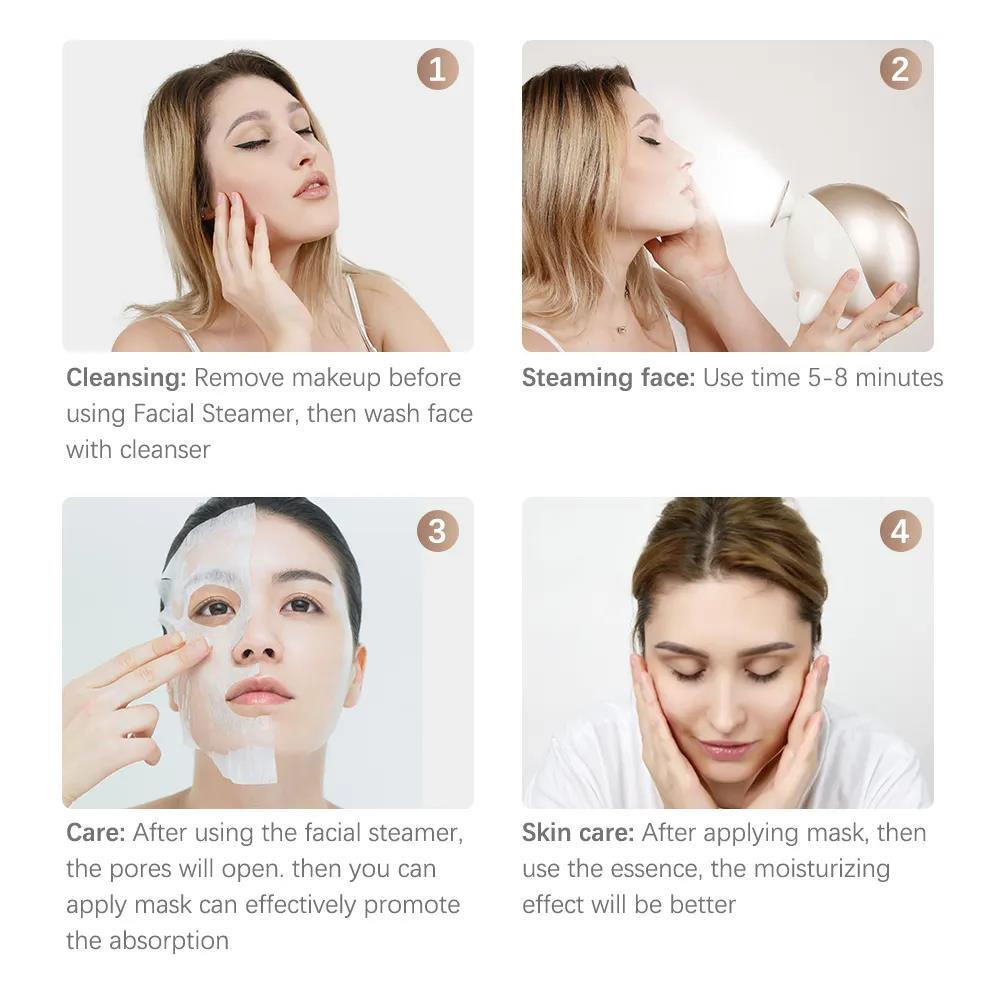 1

Cleansing: Remove makeup before using Facial Steamer, then wash face with cleanser

2

Steaming face: Use time 5-8 minutes

3

Care: After using the facial steamer, the pores will open. then you can apply mask can effectively promote the absorption

4

Skin care: After applying mask, then use the essence, the moisturizing effect will be better