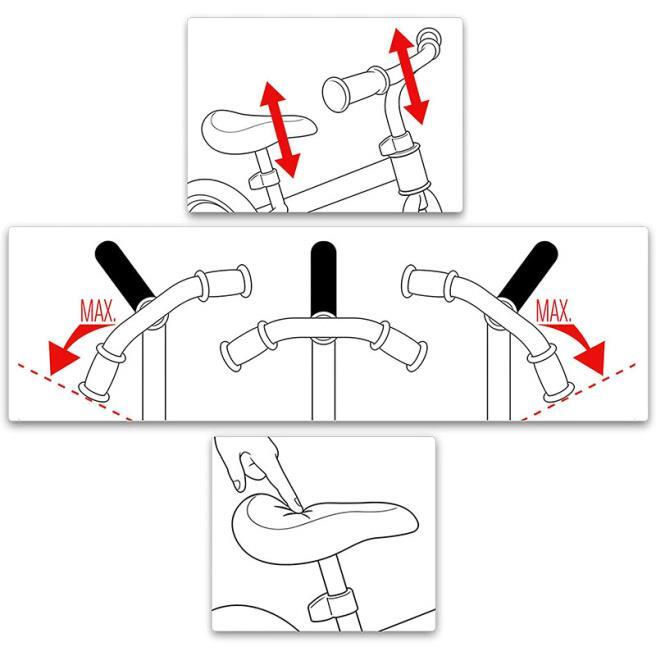 MAX.

MAX.