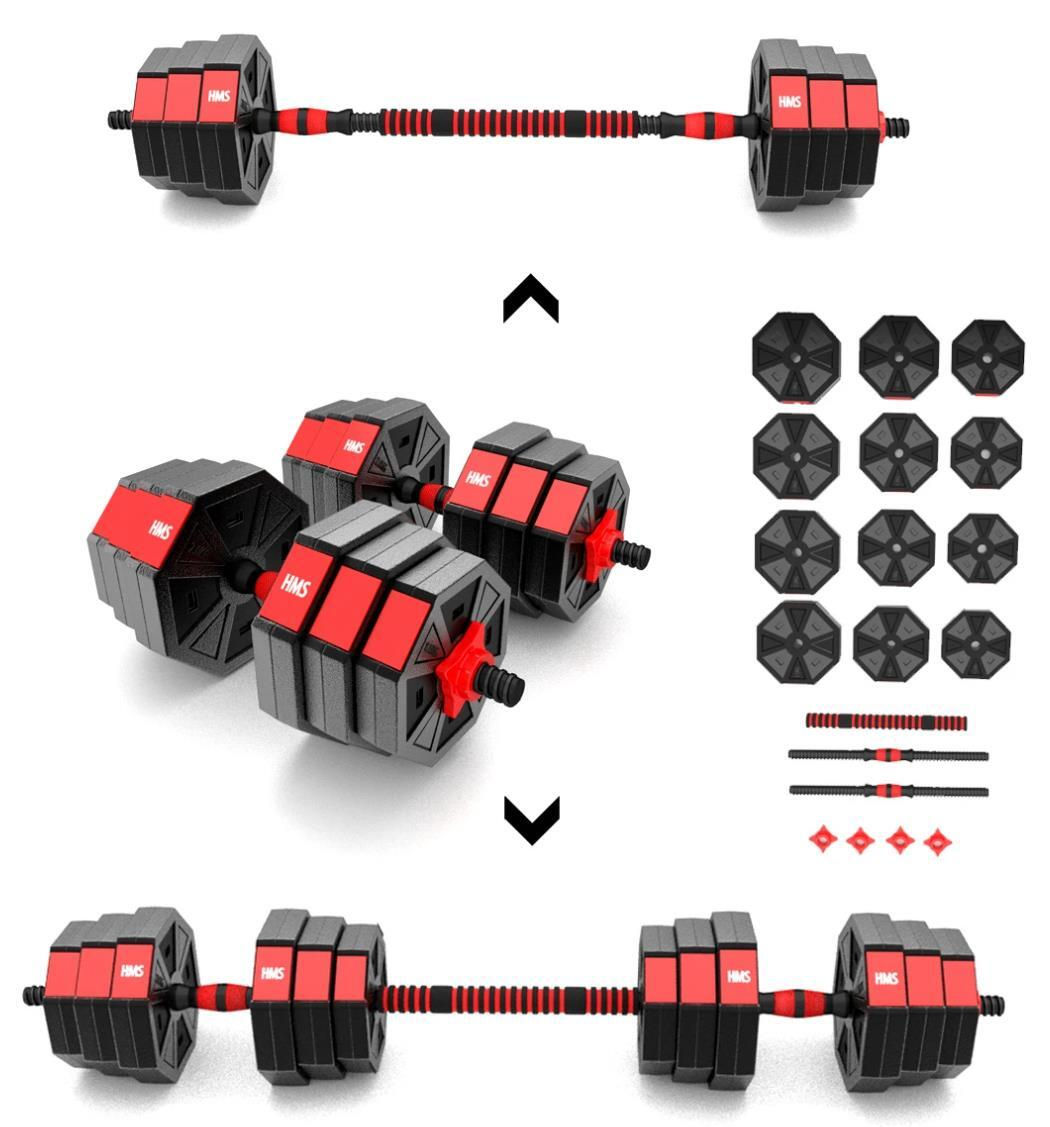 HMS
HMS
HMS
HMS
HMS
HMS
HMS
HMS
HMS
HMS