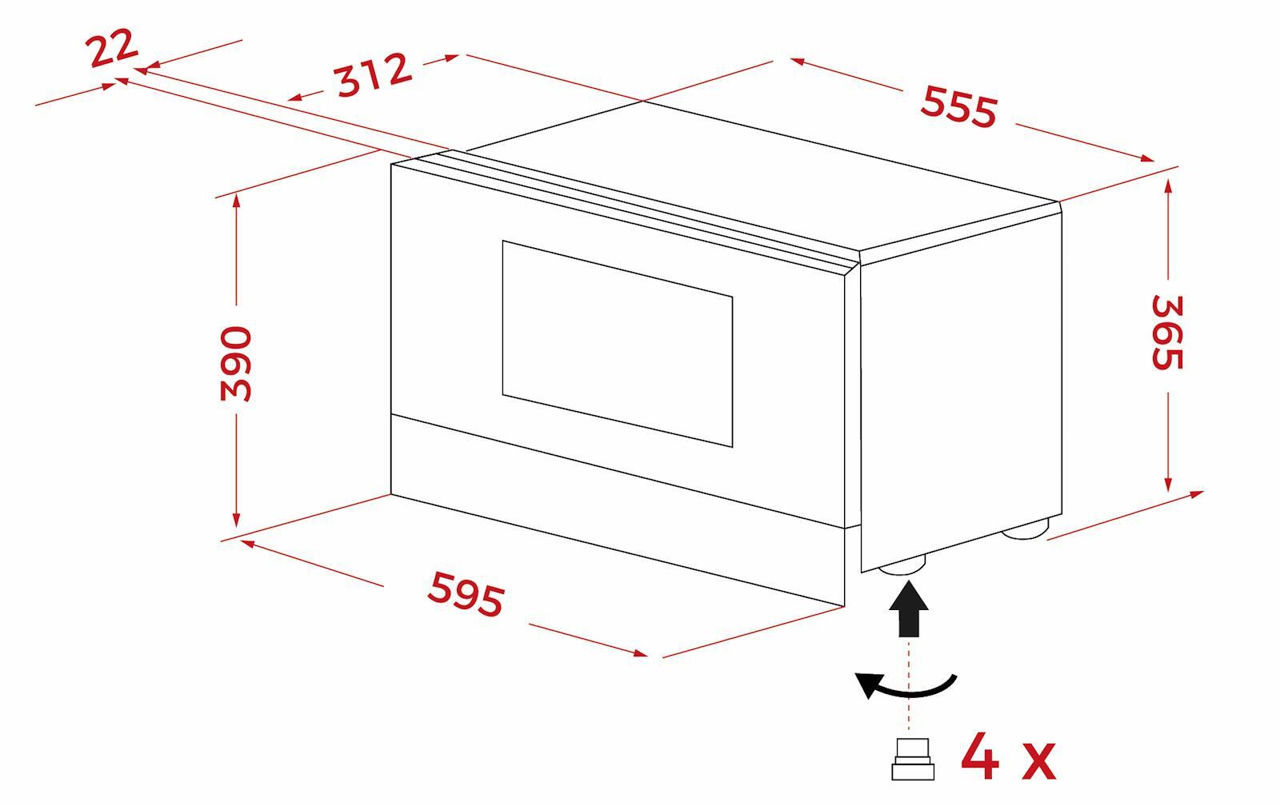 22
312
555
390
365
595
4 x