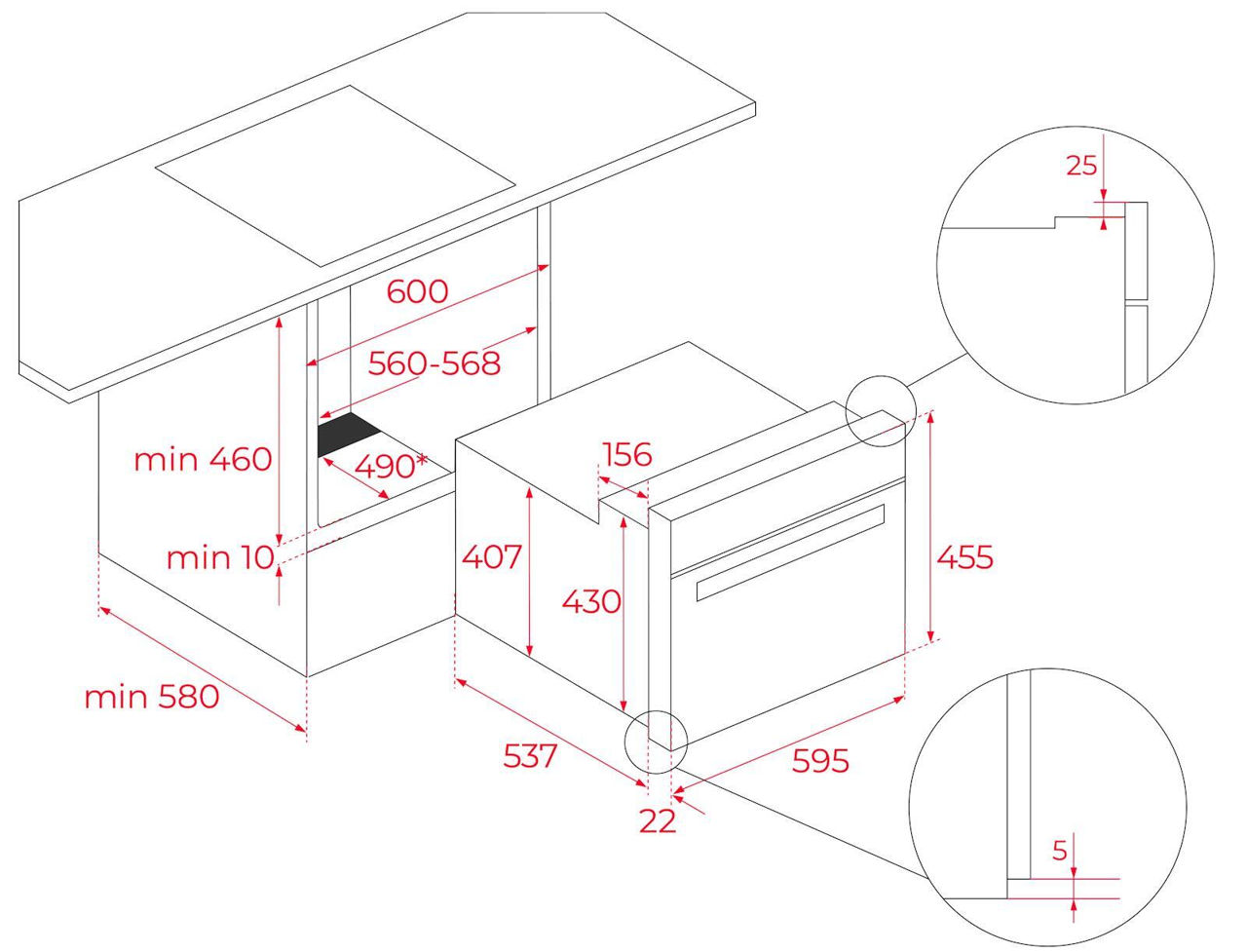 25
600
560-568
min 460
490*
156
min 10
407
430
455
min 580
537
595
22
5