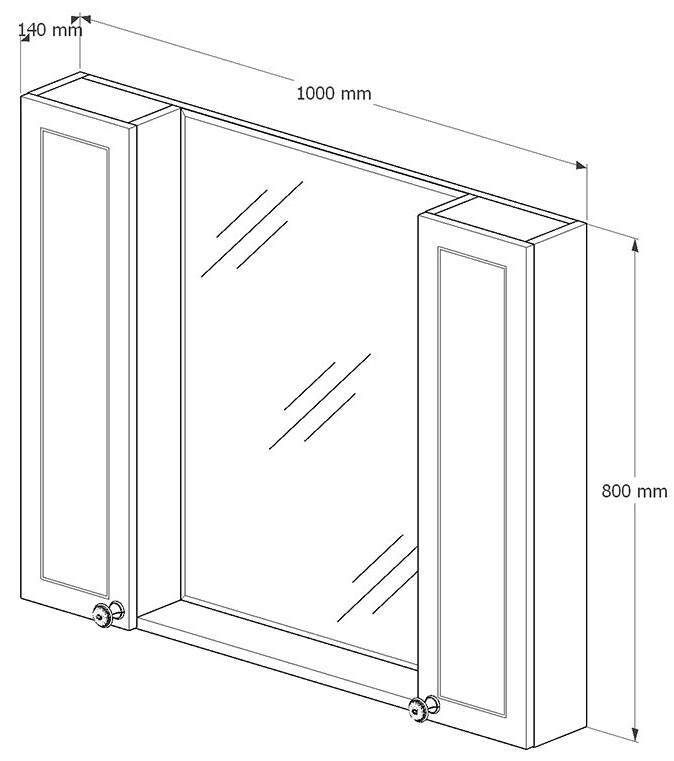 140 mm
1000 mm
800 mm