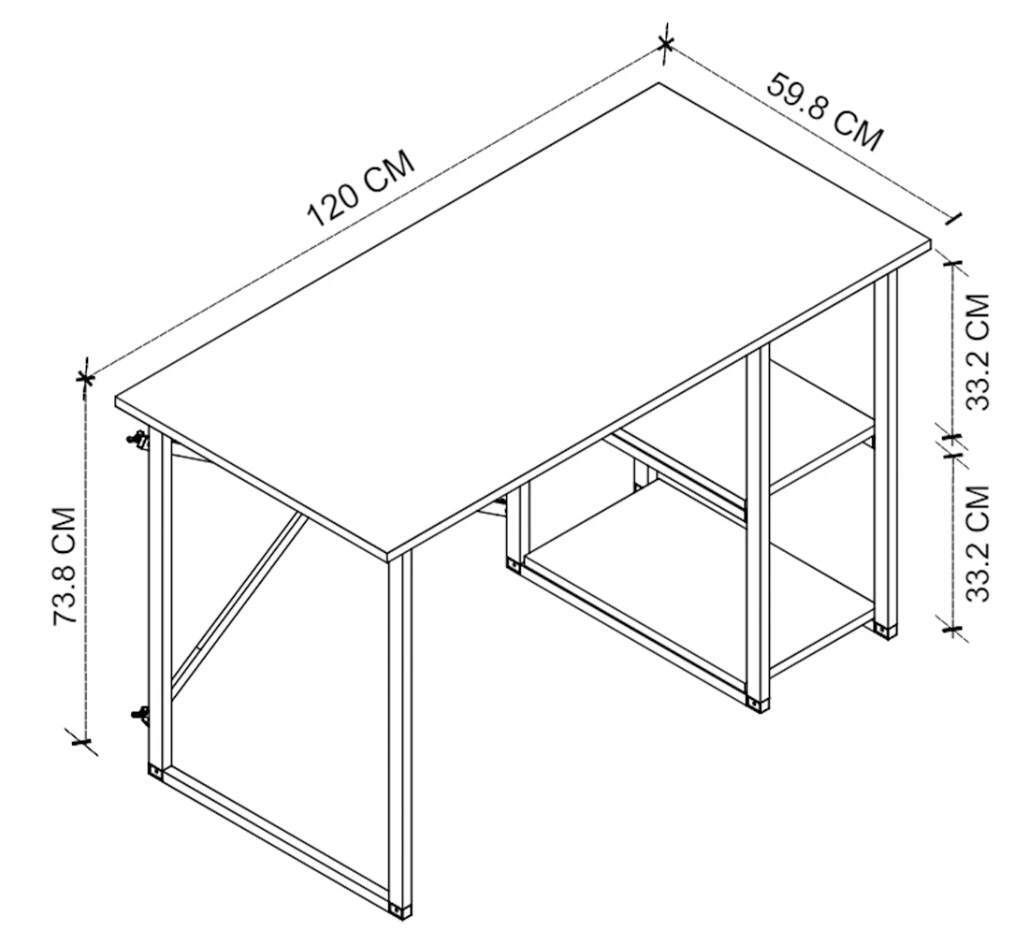 120 CM
59.8 CM
73.8 CM
33.2 CM
33.2 CM