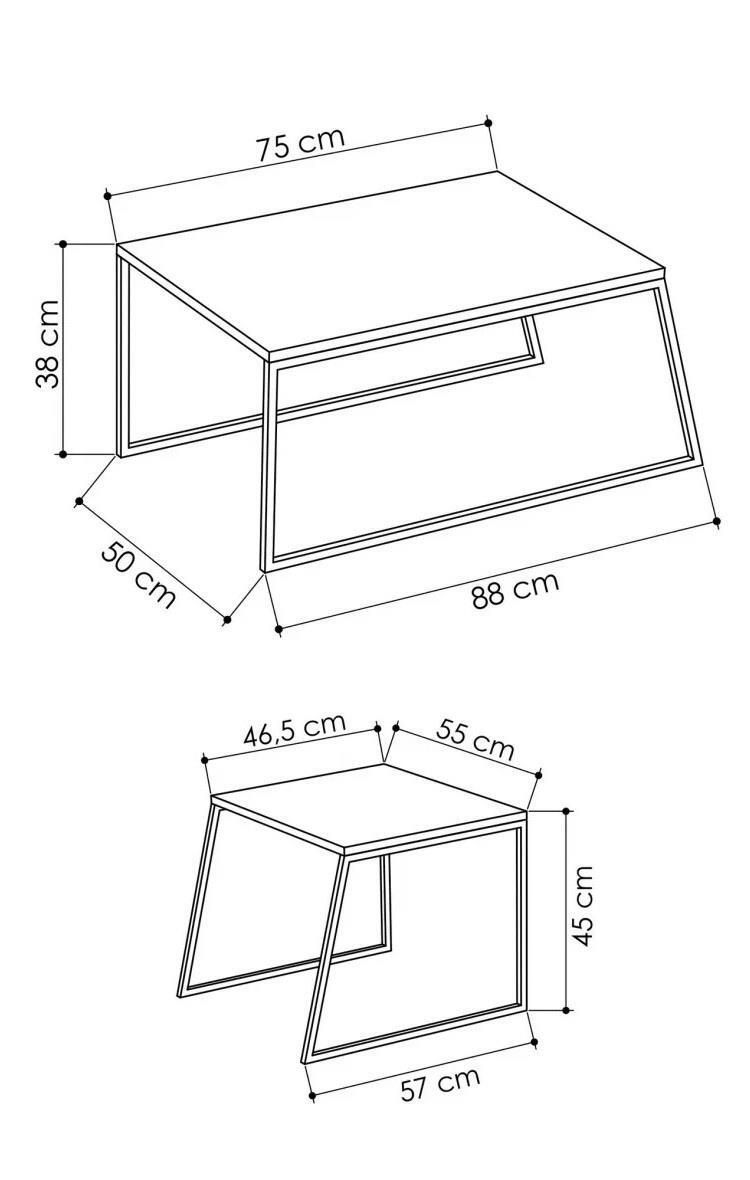 75 cm

38 cm

50 cm

88 cm

46,5 cm

55 cm

45 cm

57 cm