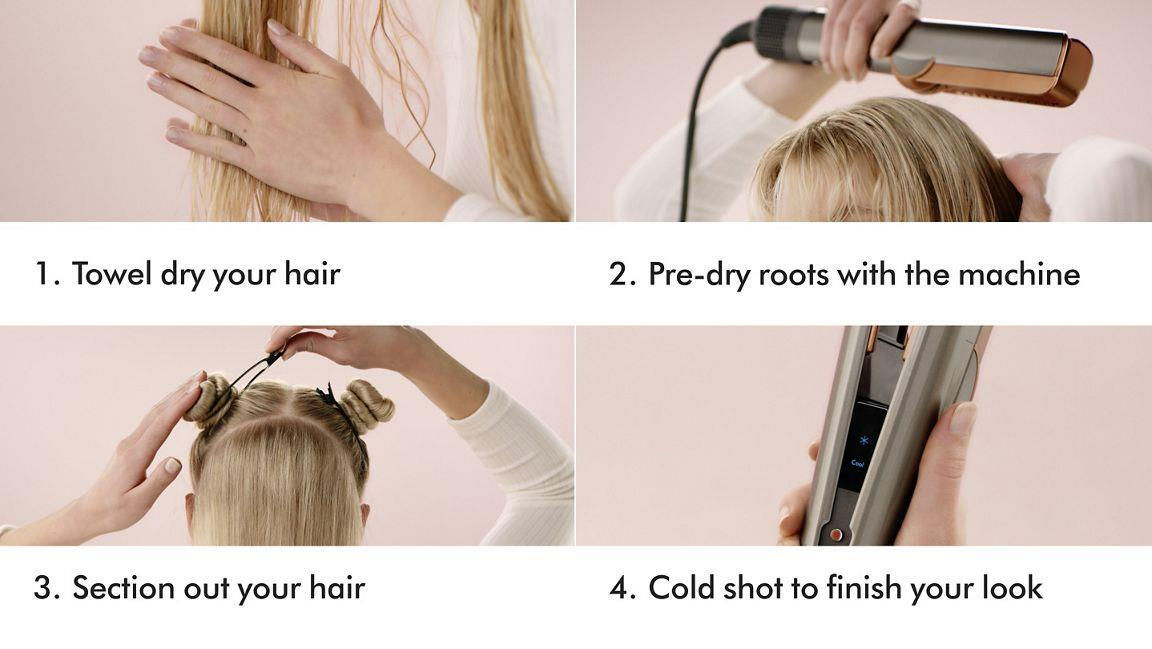 1. Towel dry your hair

2. Pre-dry roots with the machine

3. Section out your hair

Cool

4. Cold shot to finish your look