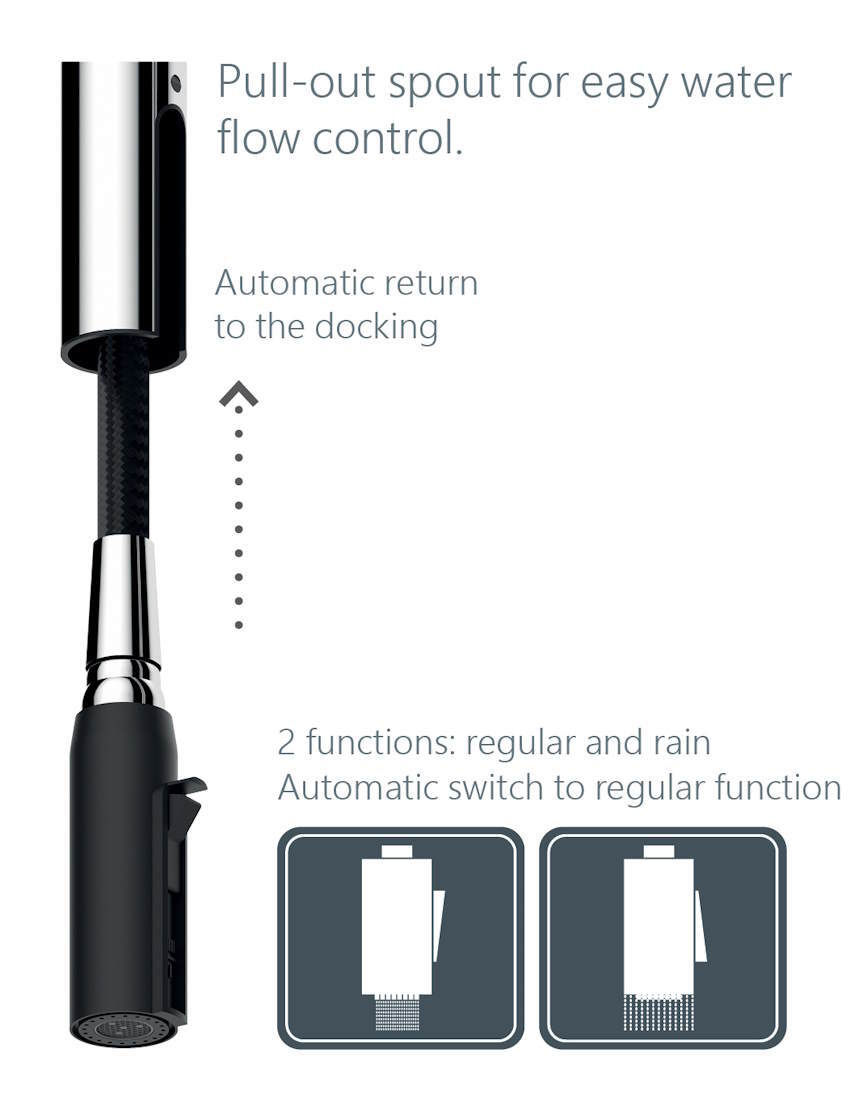 Pull-out spout for easy water flow control.

Automatic return to the docking

2 functions: regular and rain
Automatic switch to regular function