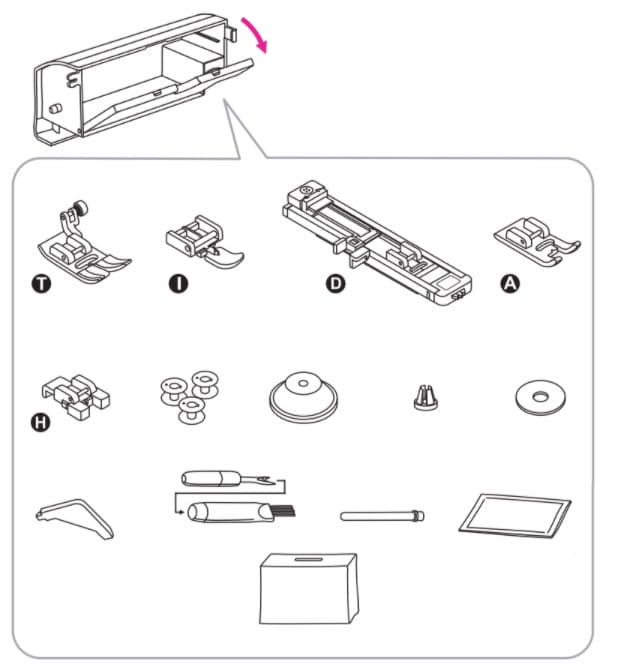 T I D A
H