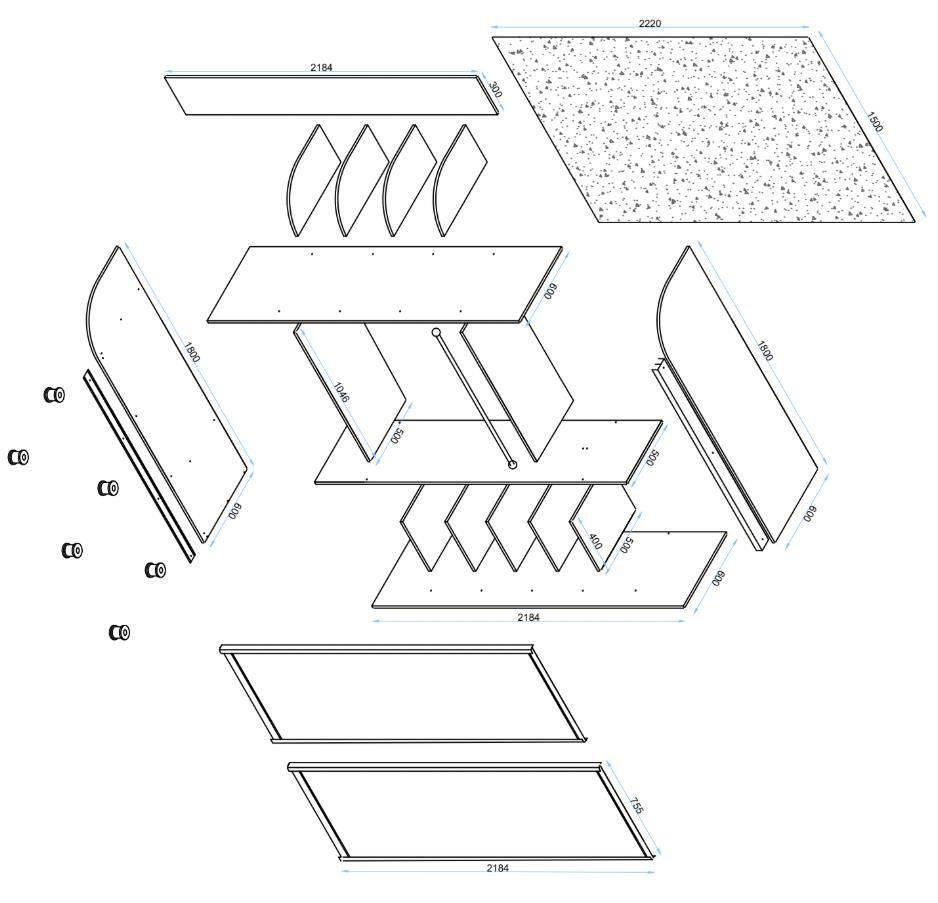 2220
2184
300
1500
600
1800
1800
1046
500
500
600
600
400
500
600
2184
755
2184