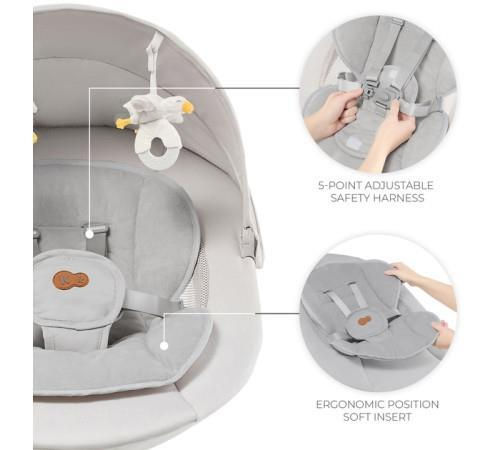 5-POINT ADJUSTABLE SAFETY HARNESS

ERGONOMIC POSITION SOFT INSERT