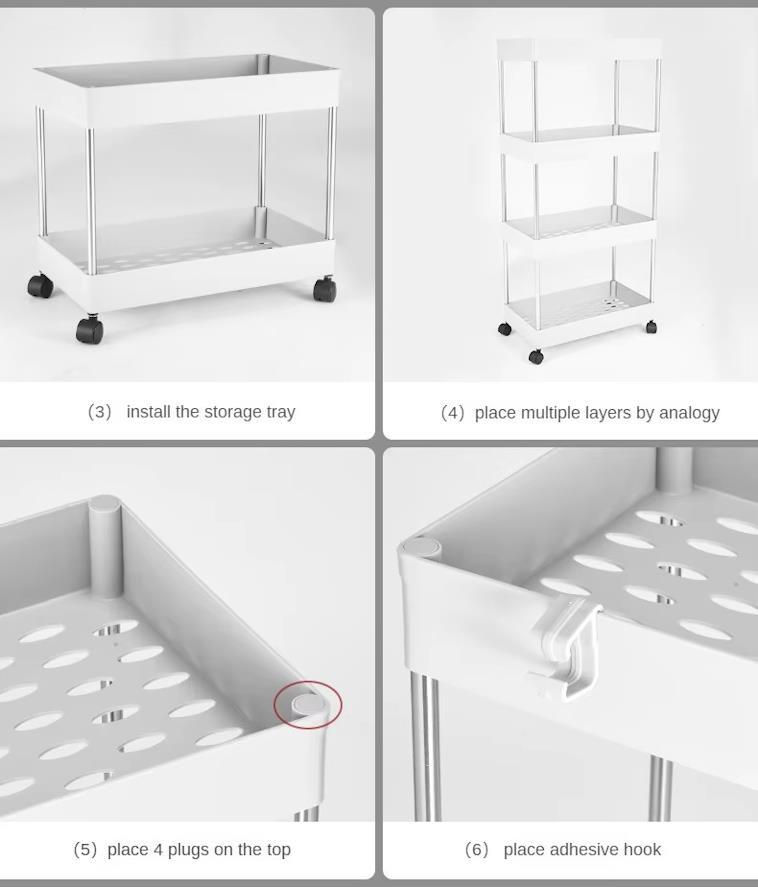 (3) install the storage tray

(4) place multiple layers by analogy

(5) place 4 plugs on the top

(6) place adhesive hook