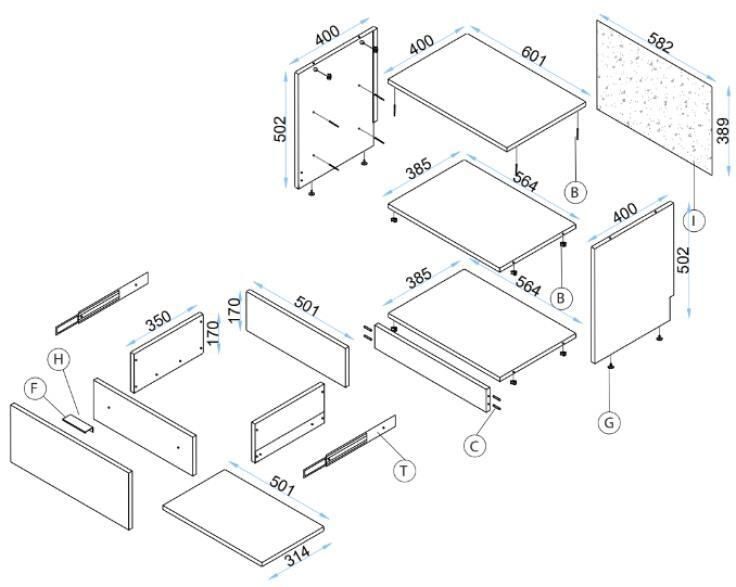 400
502
400
601
582
389
385
564
B
I
400
502
385
564
B
350
170
170
501
H
F
C
G
T
501
314