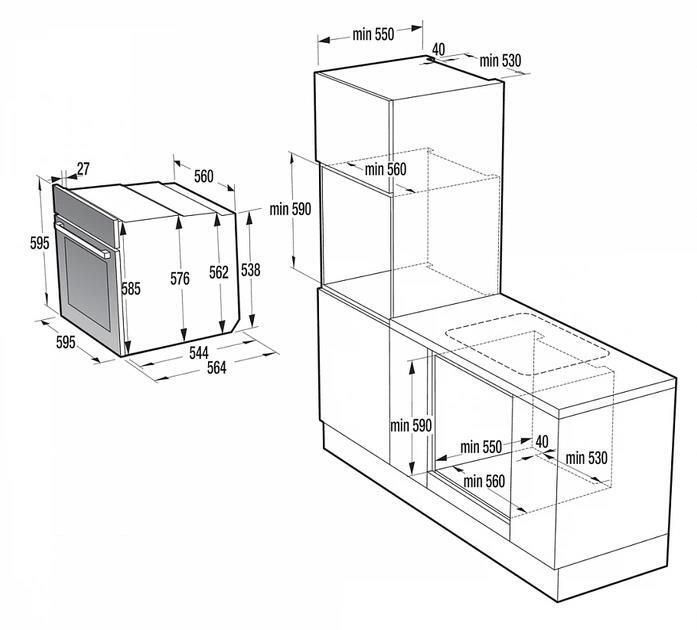 27
560
595
585
576
562
538
595
544
564
min 550
40
min 530
min 560
min 590
min 590
min 550
40
min 530
min 560