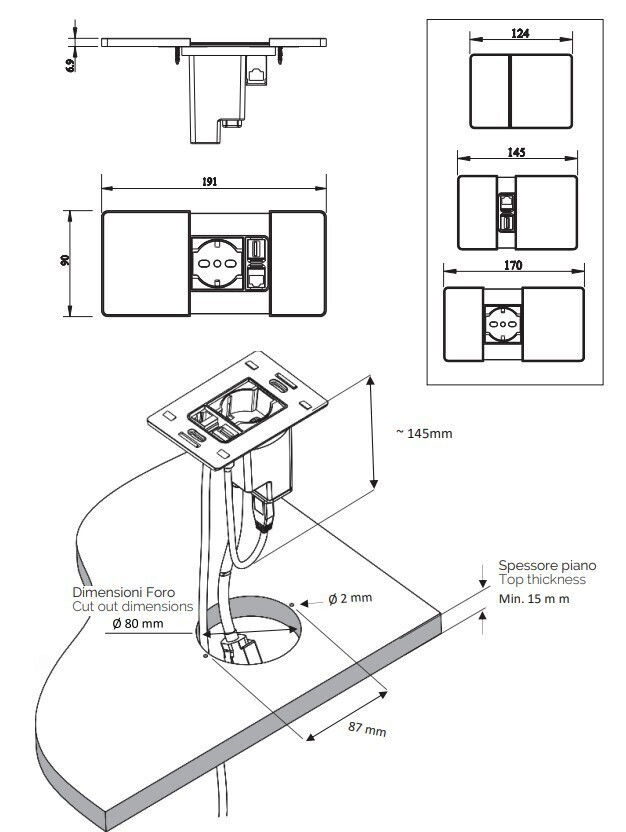 6.9

191

90

124

145

170

~ 145mm

Spessore piano
Top thickness
Min. 15 m m

Dimensioni Foro
Cut out dimensions
Ø 80 mm

Ø 2 mm

87 mm