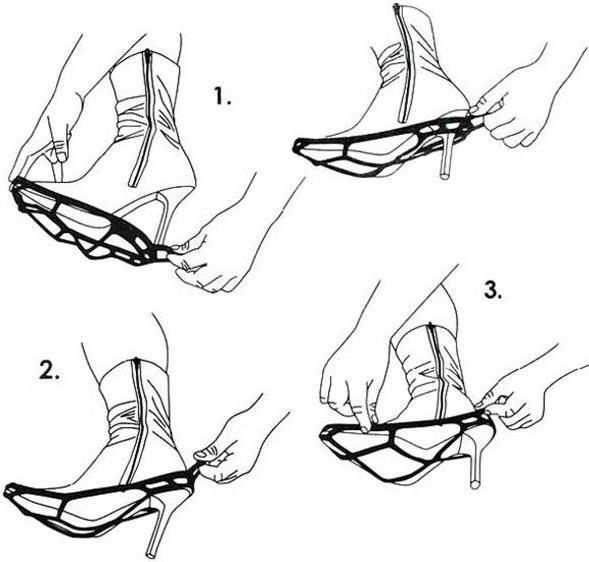 1.

2.

3.