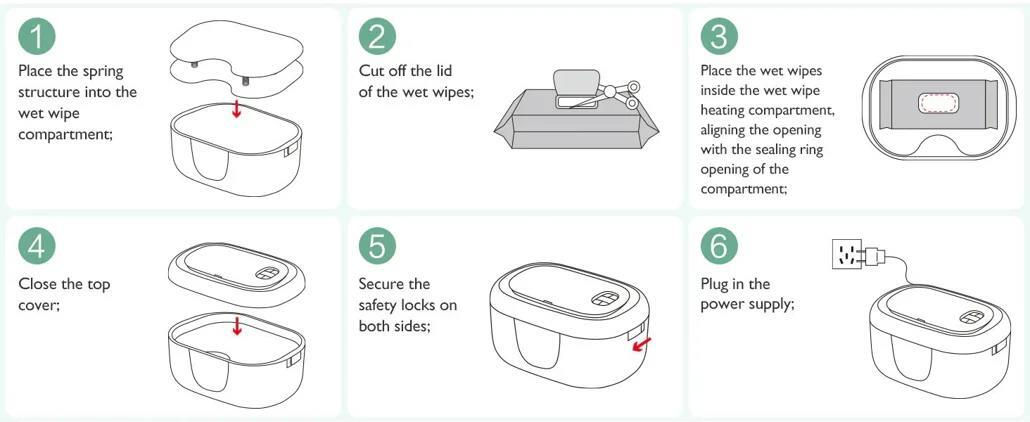 1
Place the spring structure into the wet wipe compartment;

2
Cut off the lid of the wet wipes;

3
Place the wet wipes inside the wet wipe heating compartment, aligning the opening with the sealing ring opening of the compartment;

4
Close the top cover;

5
Secure the safety locks on both sides;

6
Plug in the power supply;