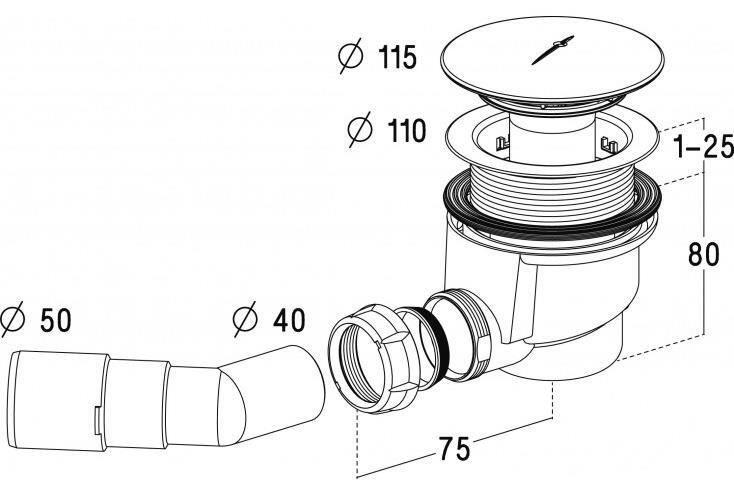 $\varnothing$ 115

$\varnothing$ 110

1–25

80

$\varnothing$ 50

$\varnothing$ 40

75