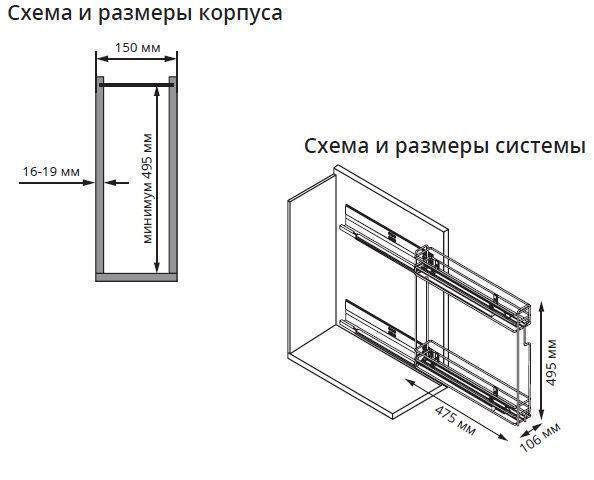 Схема и размеры корпуса

150 мм

16-19 мм

минимум 495 мм

Схема и размеры системы

495 мм

475 мм

106 мм