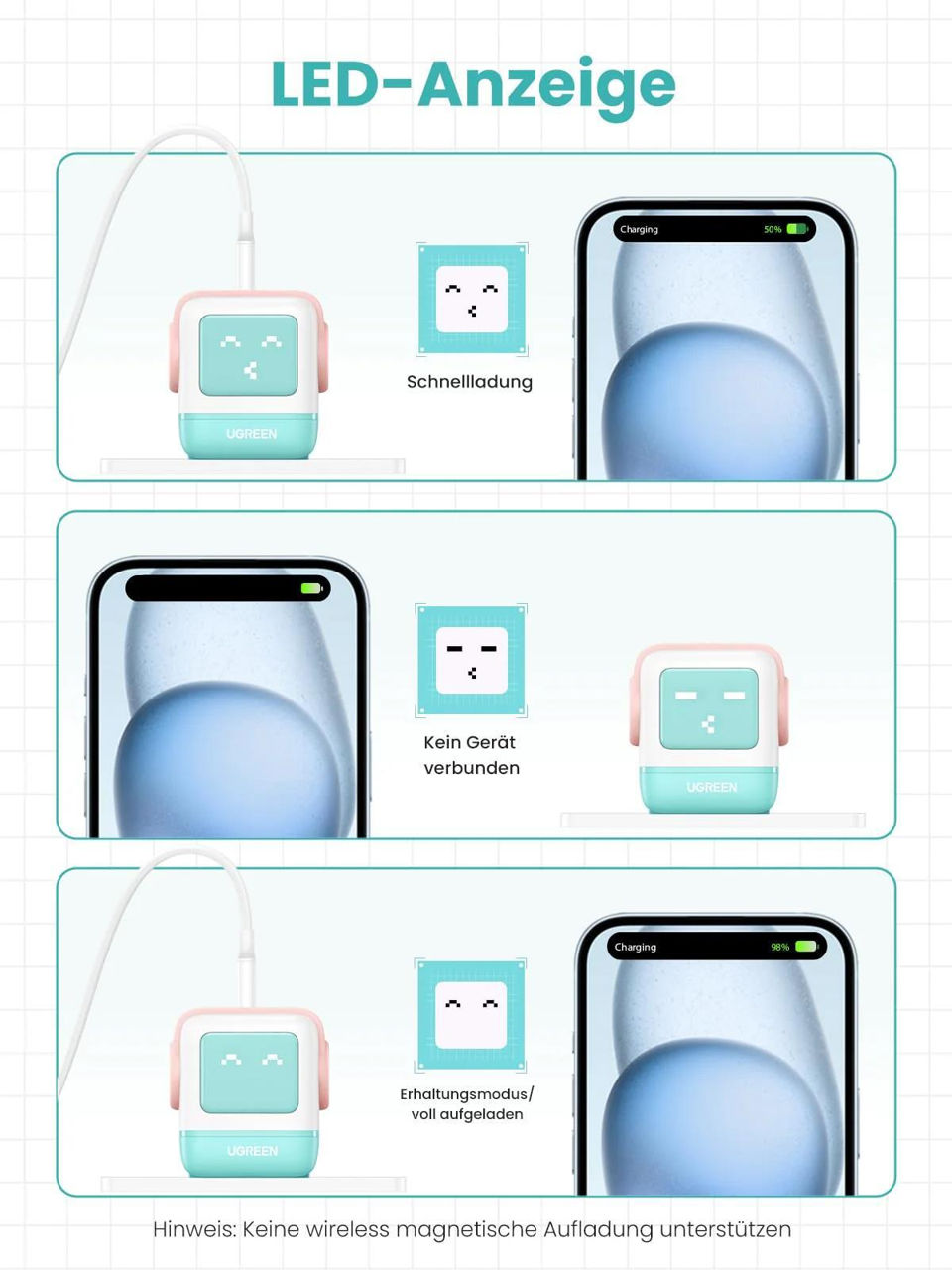 LED-Anzeige

UGREEN

Schnellladung

Charging 50%

Kein Gerät verbunden

UGREEN

UGREEN

Erhaltungsmodus/ voll aufgeladen

Charging 98%

Hinweis: Keine wireless magnetische Aufladung unterstützen