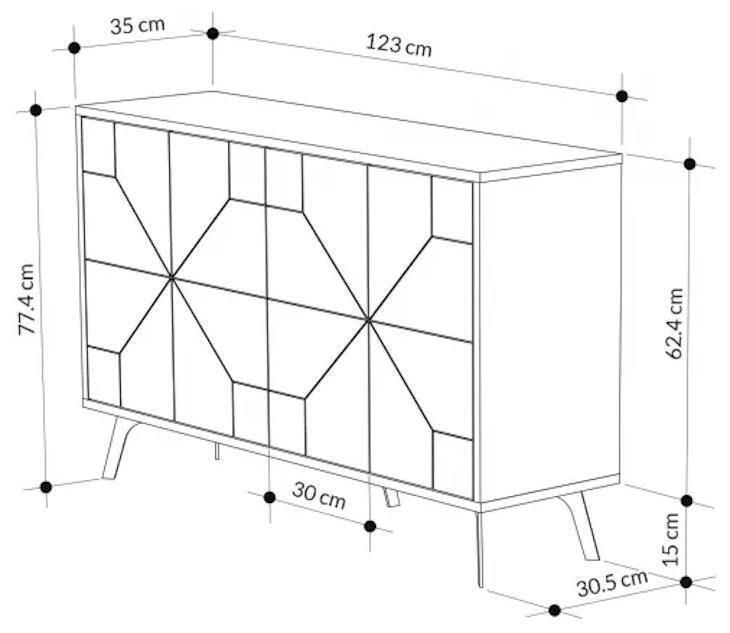 35 cm
123 cm
77.4 cm
62.4 cm
30 cm
15 cm
30.5 cm