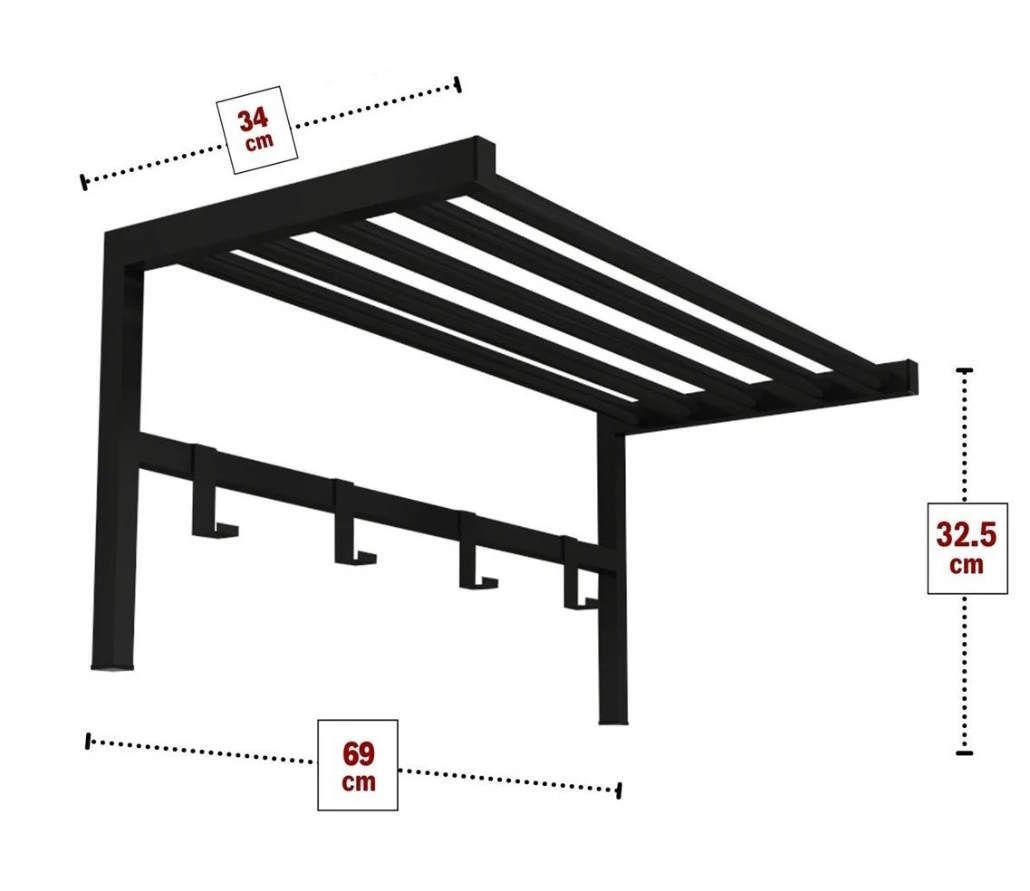 34 cm

32.5 cm

69 cm