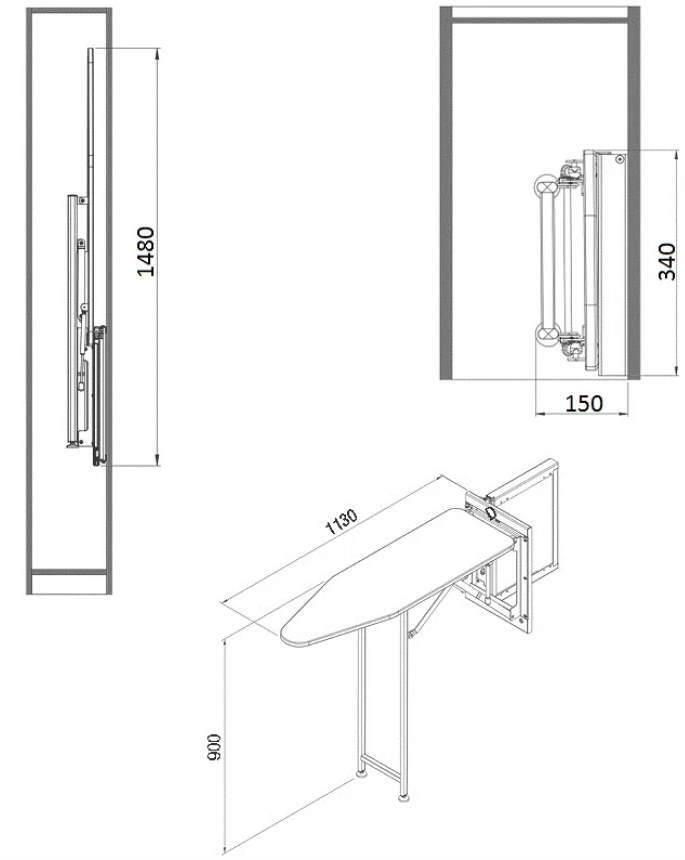 1480

340

150

1130

900