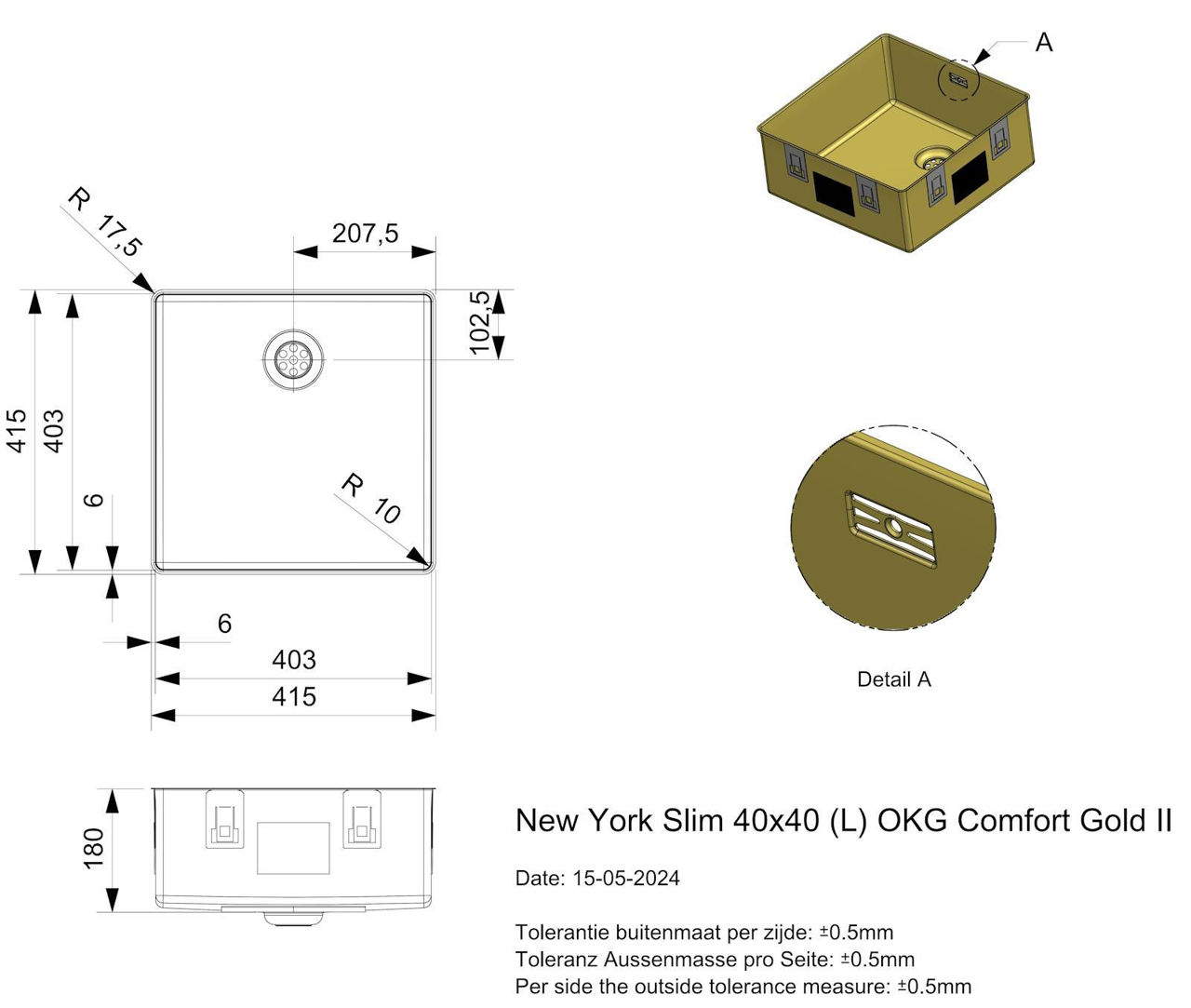 A

R 17,5

207,5

102,5

415

403

6

R 10

6

403

415

Detail A

180

New York Slim 40x40 (L) OKG Comfort Gold II

Date: 15-05-2024

Tolerantie buitenmaat per zijde: ±0.5mm
Toleranz Aussenmasse pro Seite: ±0.5mm
Per side the outside tolerance measure: ±0.5mm