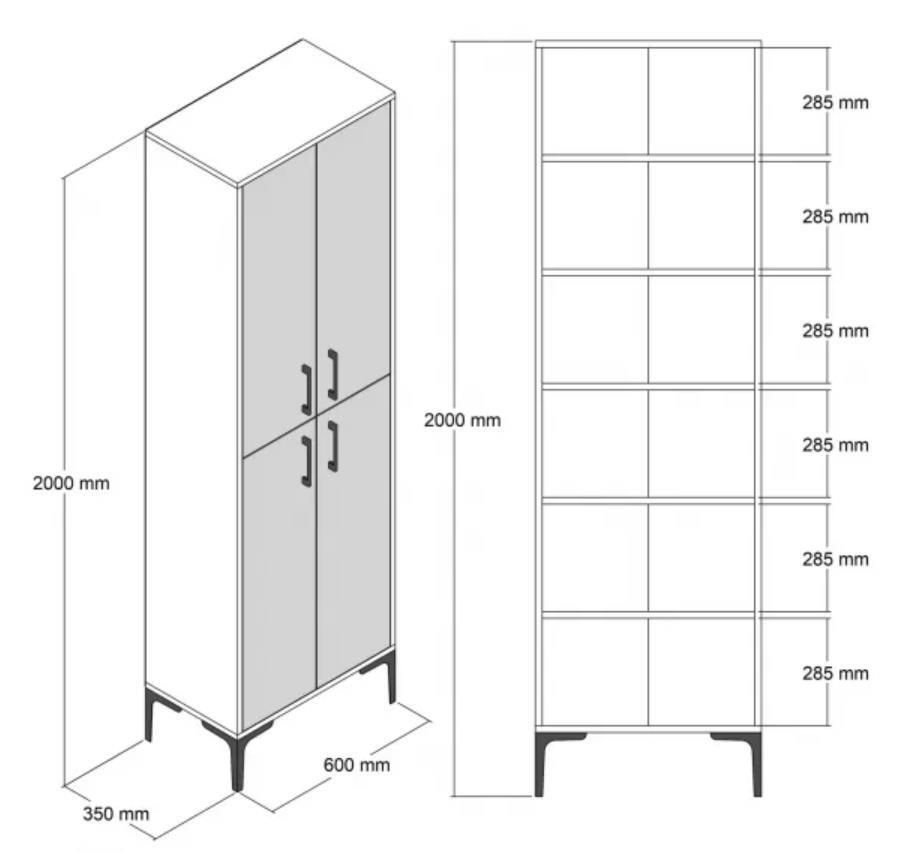 2000 mm
350 mm
600 mm
2000 mm
285 mm
285 mm
285 mm
285 mm
285 mm
285 mm