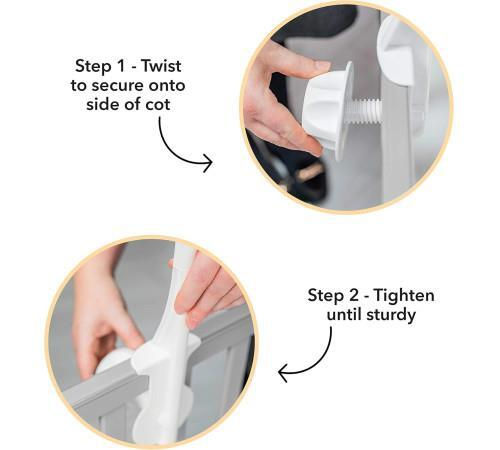 Step 1 - Twist to secure onto side of cot

Step 2 - Tighten until sturdy