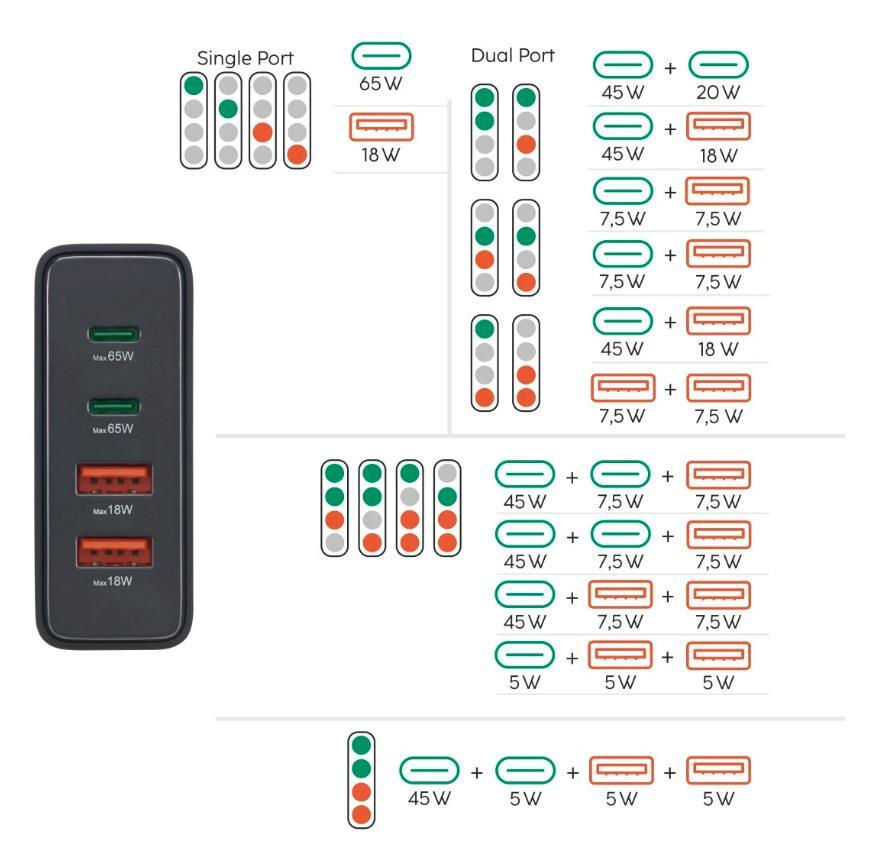 Single Port

65 W

18 W

Dual Port

45 W + 20 W

45 W + 18 W

7,5 W + 7,5 W

7,5 W + 7,5 W

45 W + 18 W

7,5 W + 7,5 W

Max 65W

Max 65W

Max 18W

Max 18W

45 W + 7,5 W + 7,5 W

45 W + 7,5 W + 7,5 W

45 W + 7,5 W + 7,5 W

5 W + 5 W + 5 W

45 W + 5 W + 5 W + 5 W