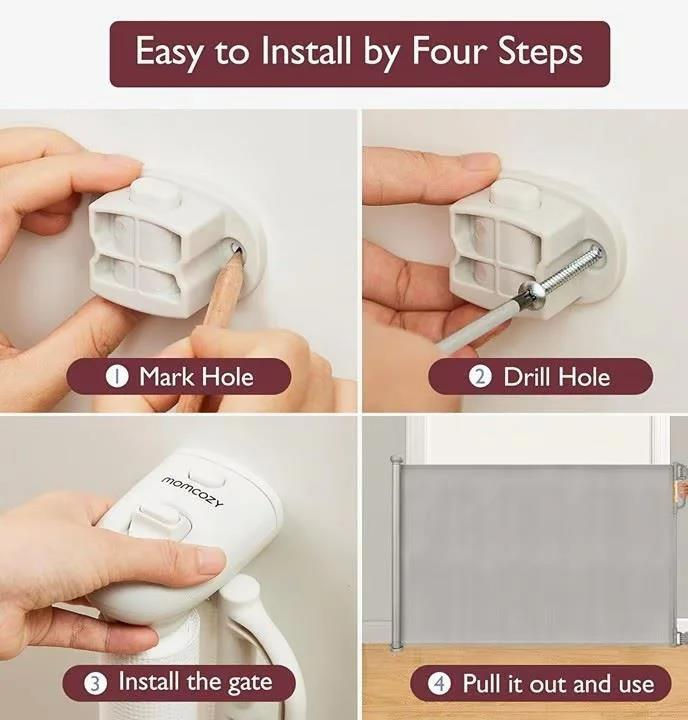 Easy to Install by Four Steps

1 Mark Hole

2 Drill Hole

momcozy

3 Install the gate

4 Pull it out and use