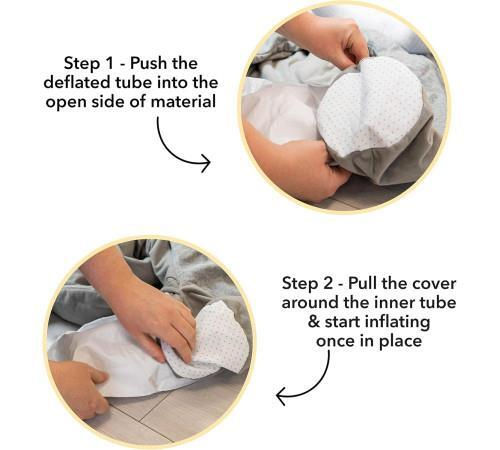 Step 1 - Push the deflated tube into the open side of material

Step 2 - Pull the cover around the inner tube & start inflating once in place