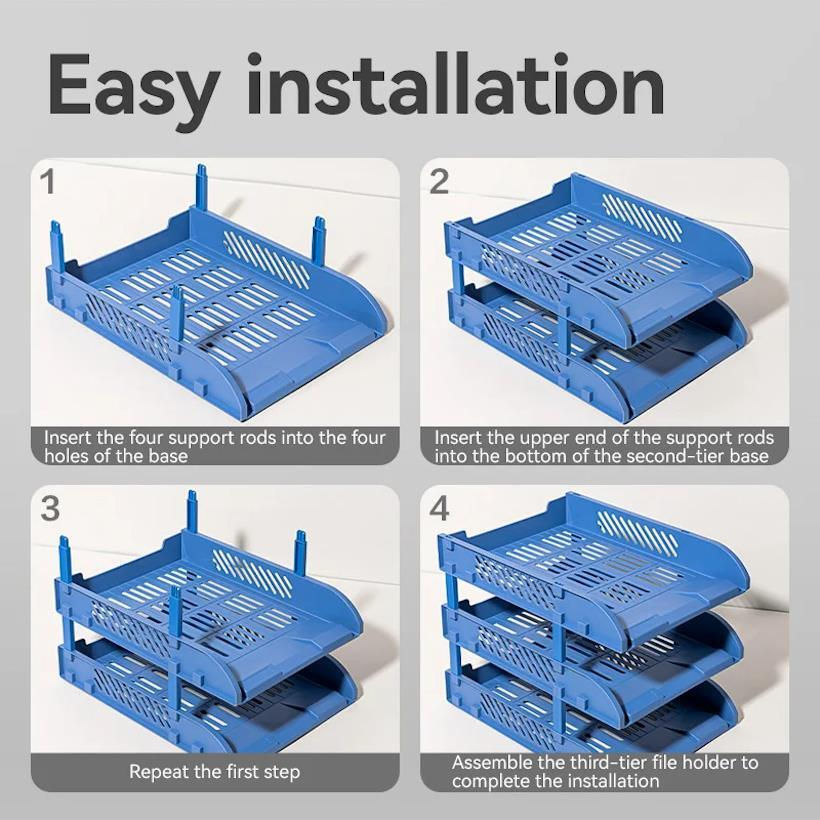 Easy installation

1

Insert the four support rods into the four holes of the base

2

Insert the upper end of the support rods into the bottom of the second-tier base

3

Repeat the first step

4

Assemble the third-tier file holder to complete the installation