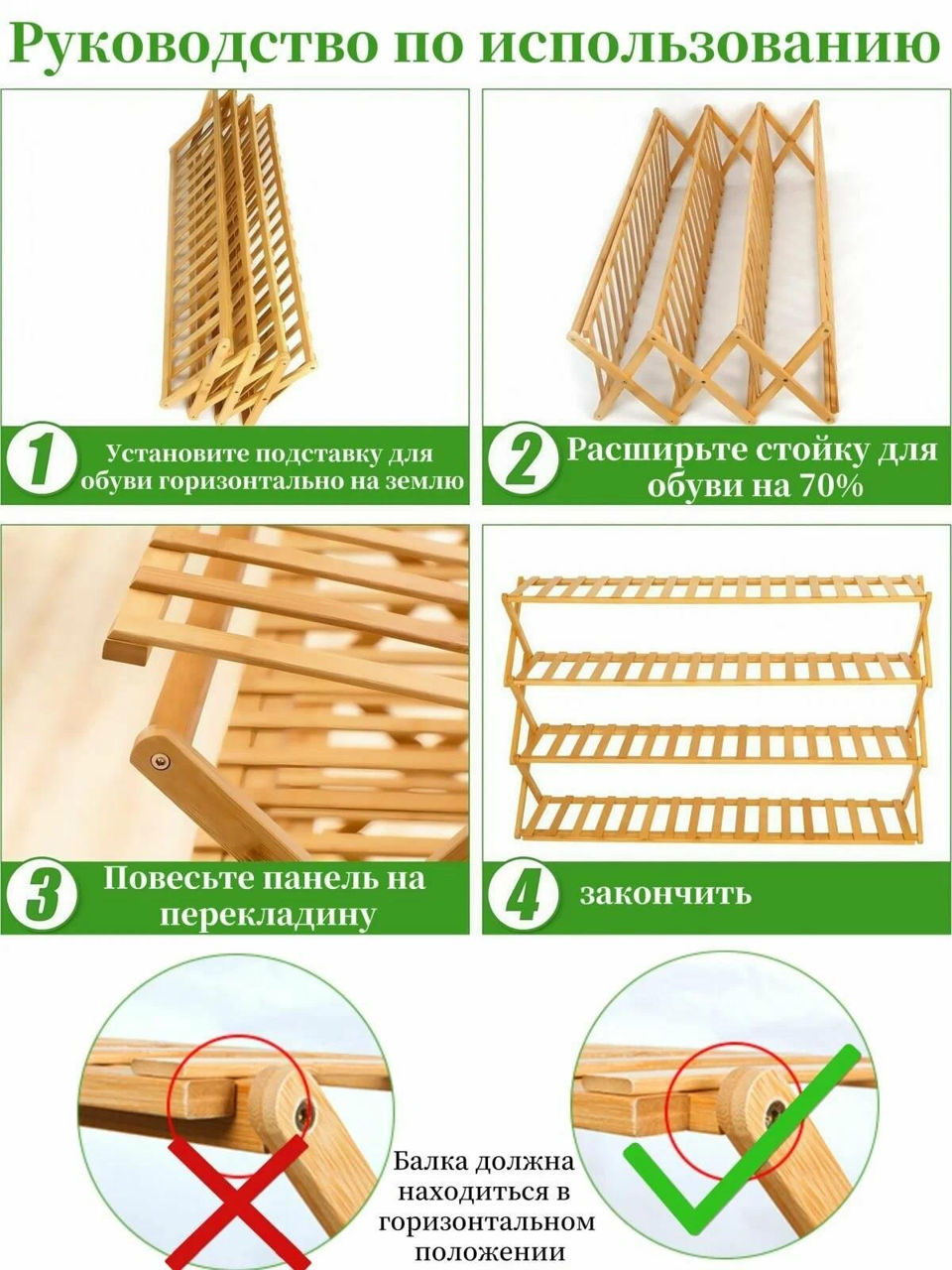 Руководство по использованию

1 Установите подставку для обуви горизонтально на землю

2 Расширьте стойку для обуви на 70%

3 Повесьте панель на перекладину

4 закончить

Балка должна находиться в горизонтальном положении